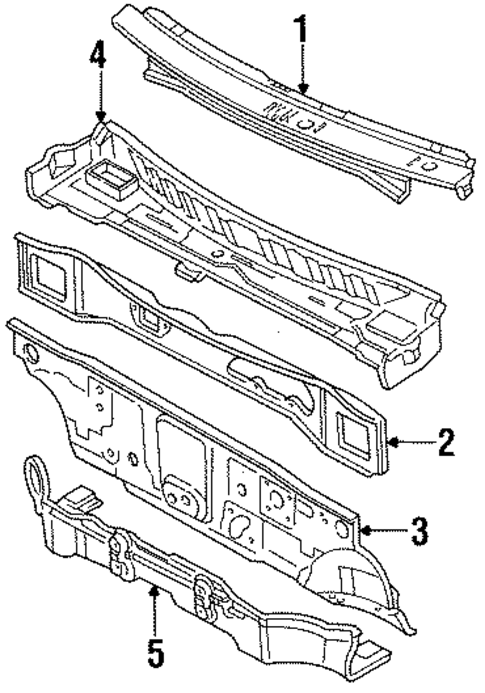 1
4
2
3
5