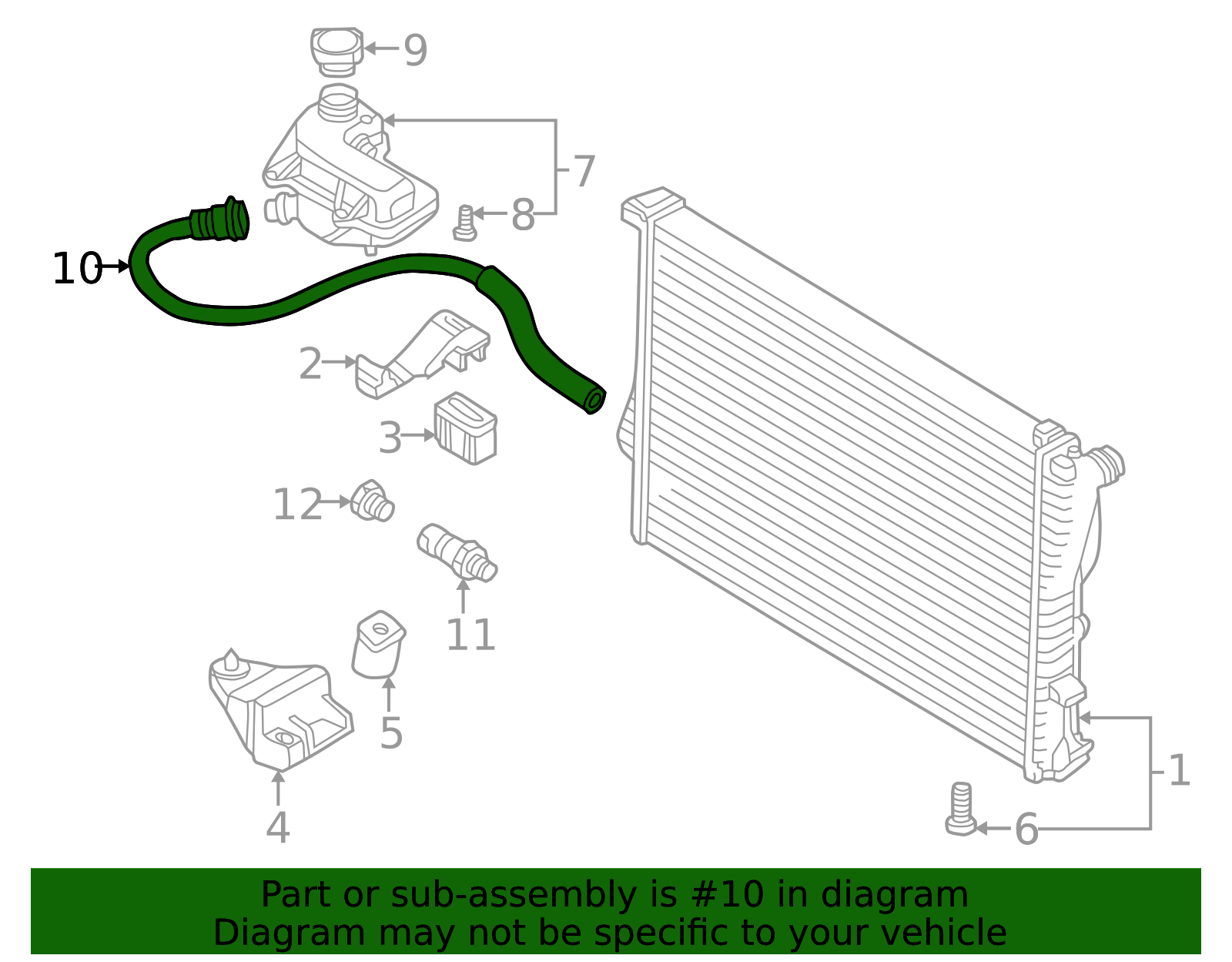 9
7
8
10
2
3
12
11
5
4
1
6

Part or sub-assembly is #10 in diagram
Diagram may not be specific to your vehicle