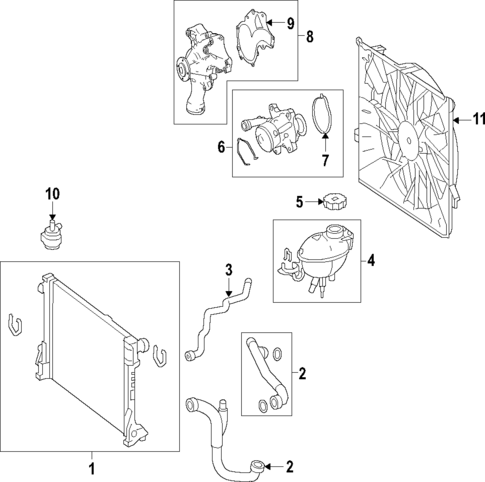 9
8
11
6
7
10
5
4
3
2
1
2