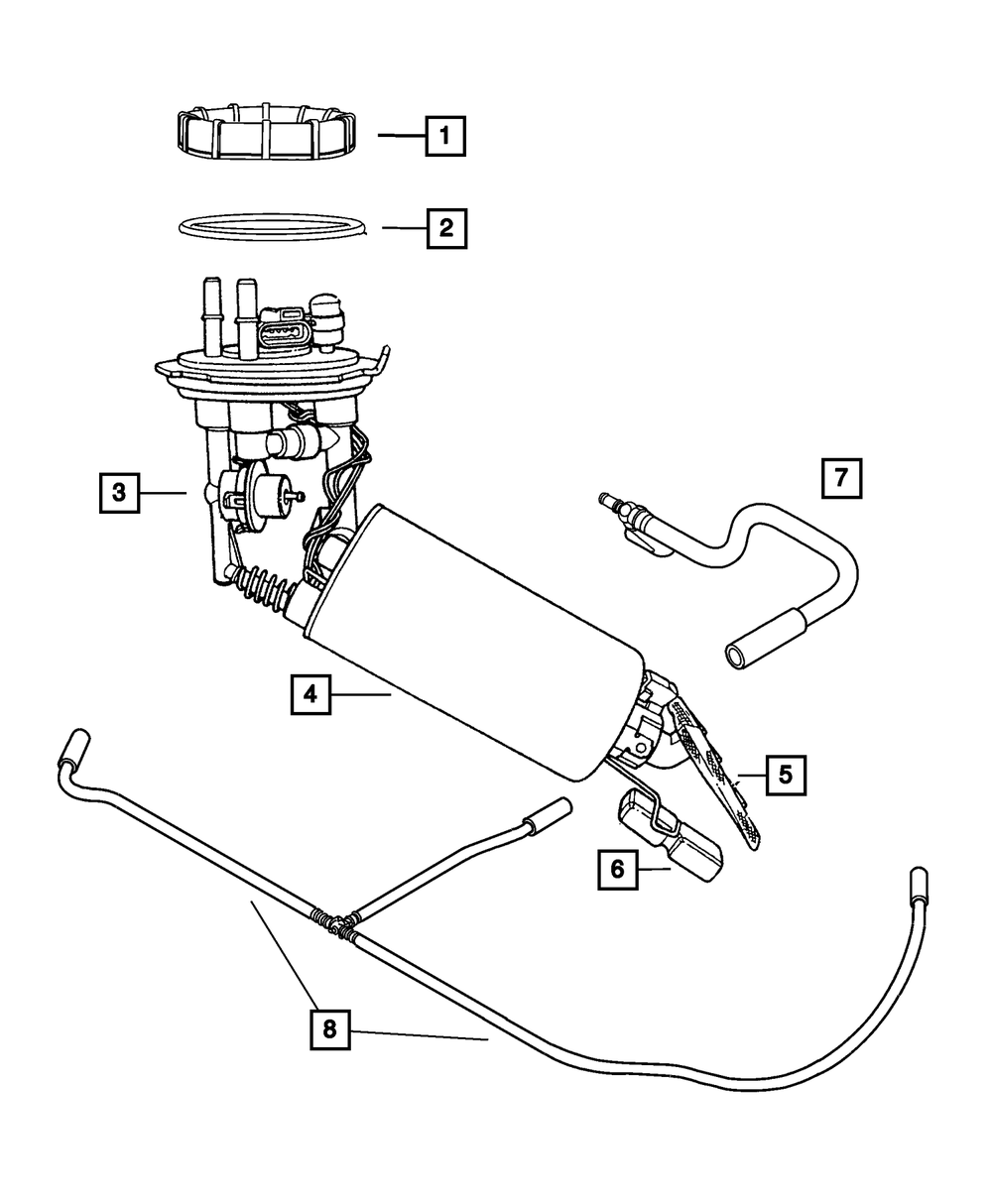 1
2
3
7
4
5
6
8