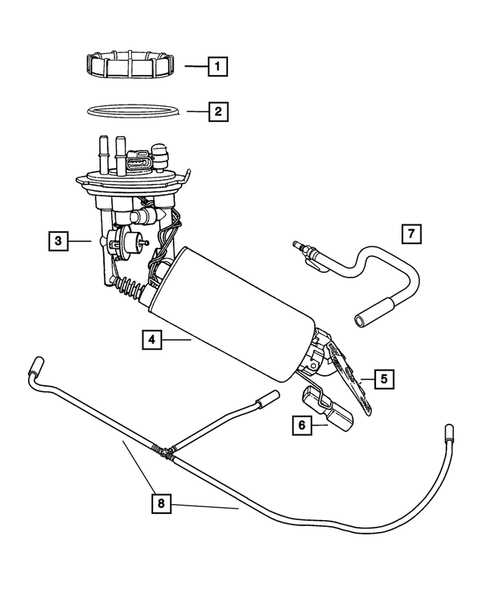 1
2
3
7
4
5
6
8