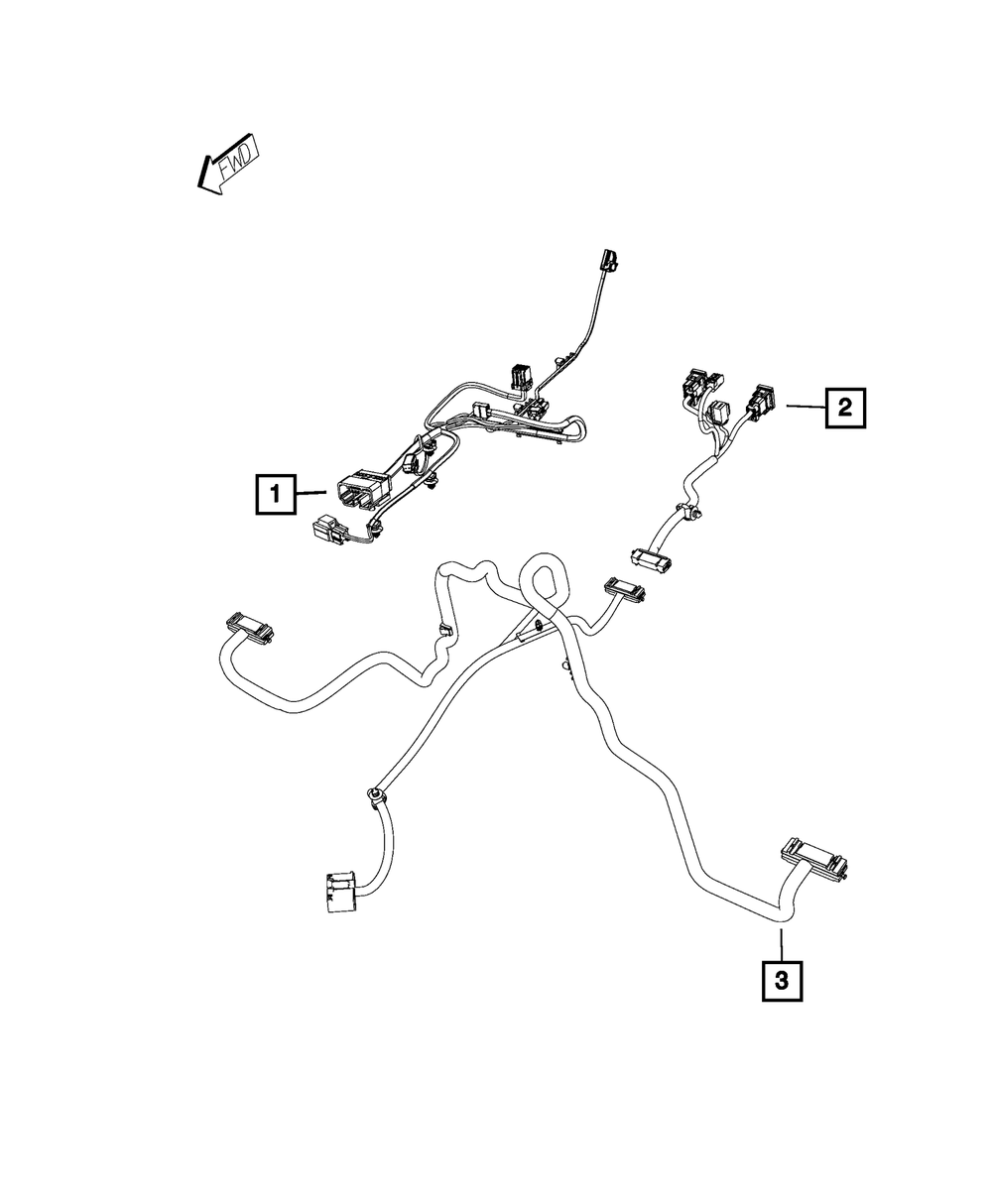 FWD

1

2

3