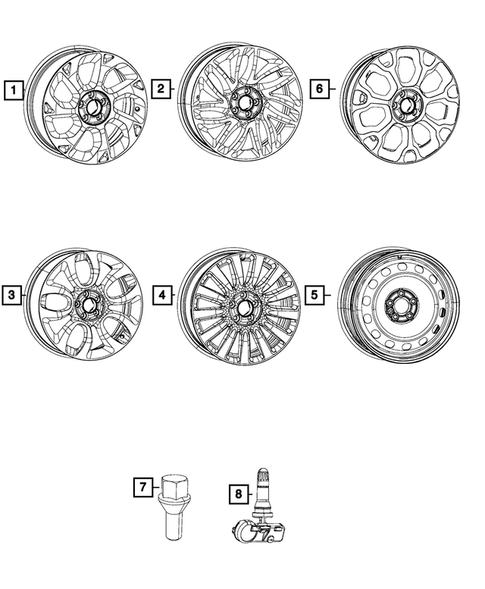 1
2
6
3
4
5
7
8