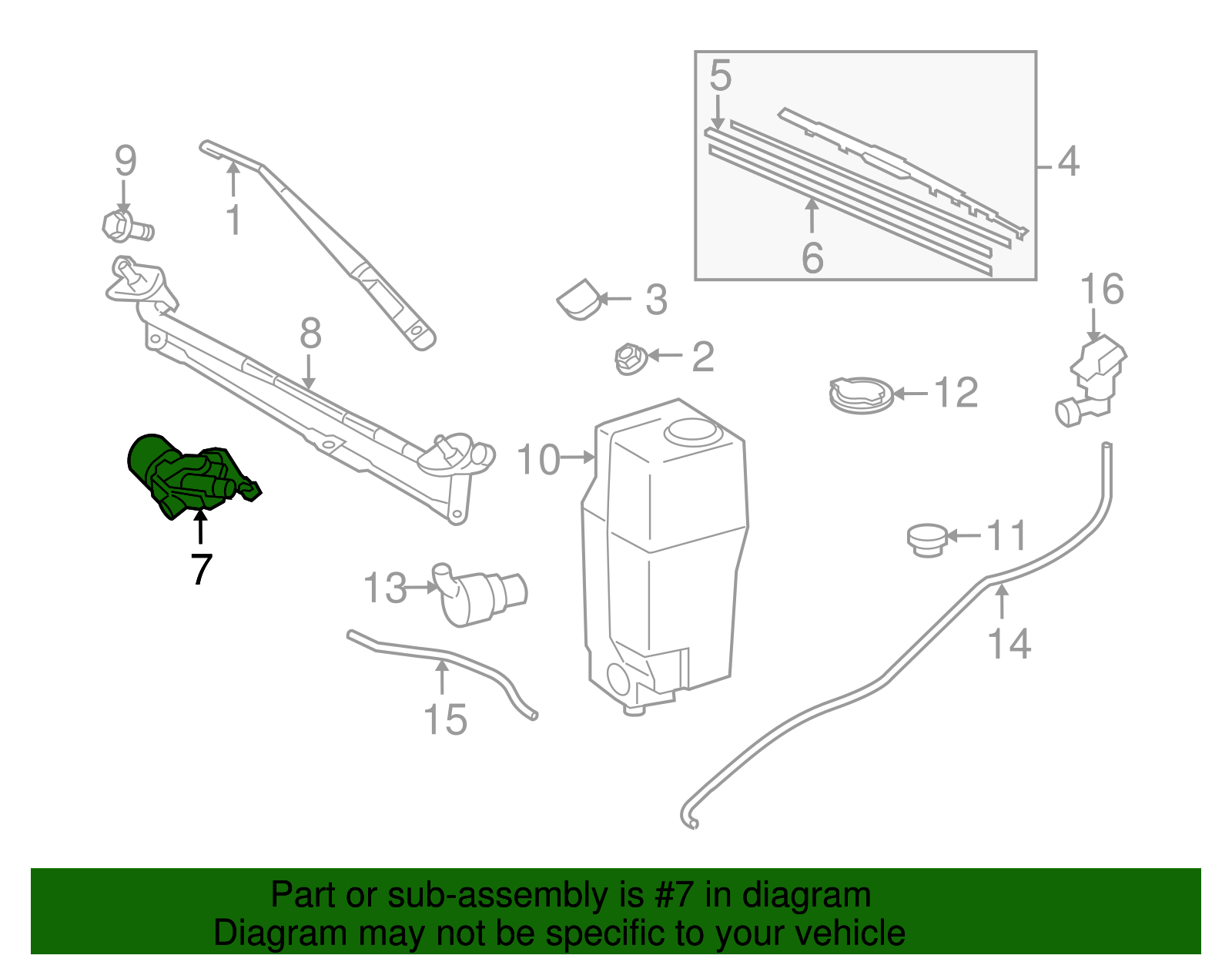 5
4
6
9
1
3
16
8
2
12
10
7
11
13
14
15

Part or sub-assembly is #7 in diagram
Diagram may not be specific to your vehicle