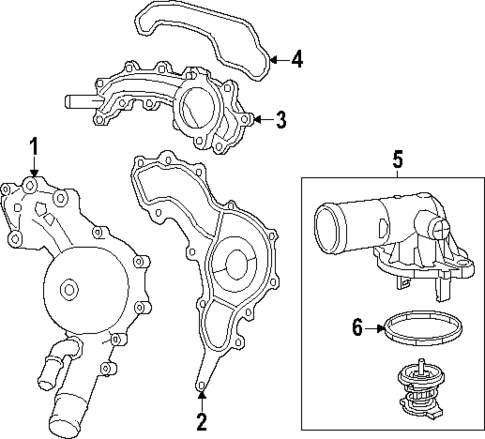 4
3
1
5
6
2