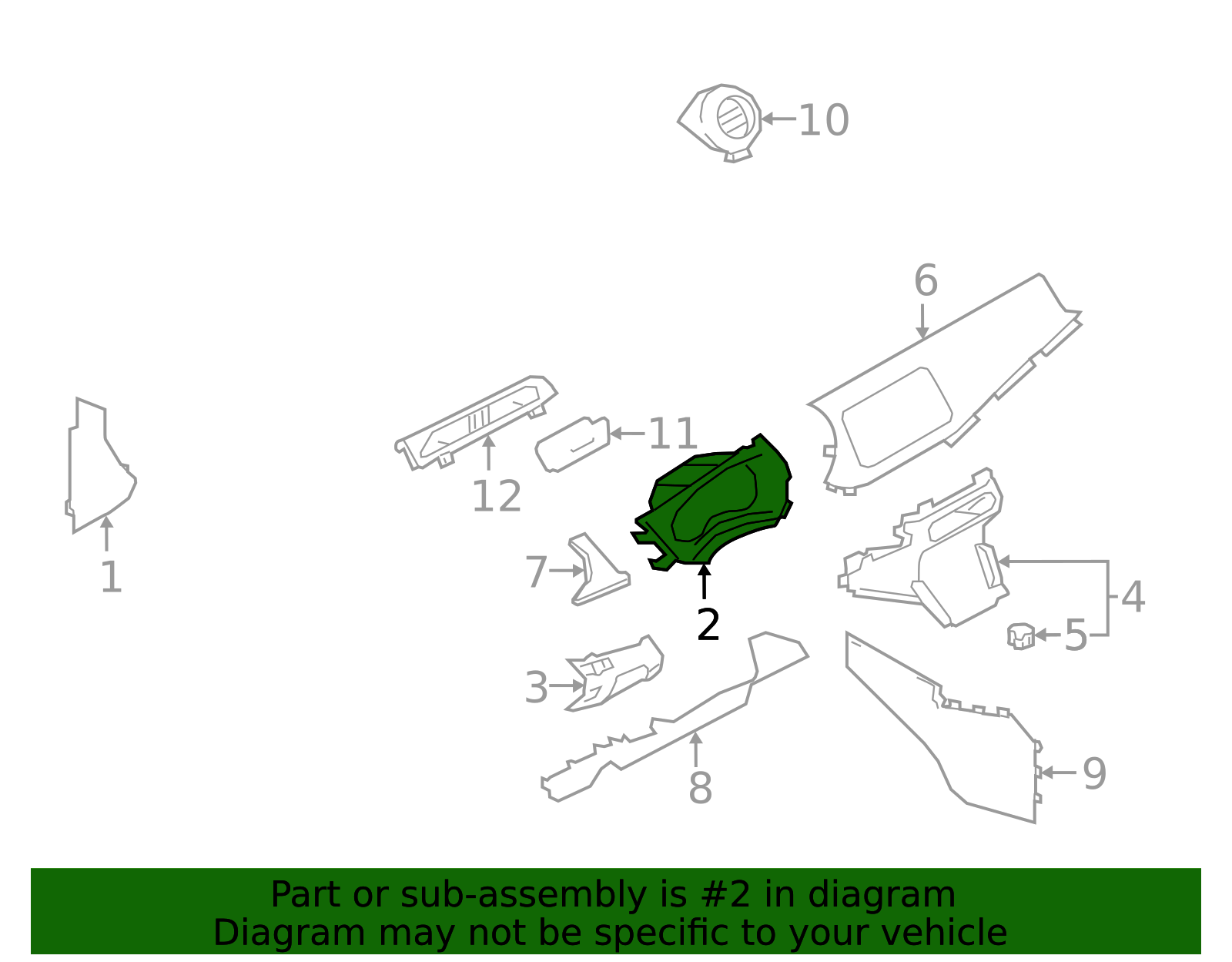 10

6

11

12

1

7

2

4

5

3

8

9

Part or sub-assembly is #2 in diagram
Diagram may not be specific to your vehicle