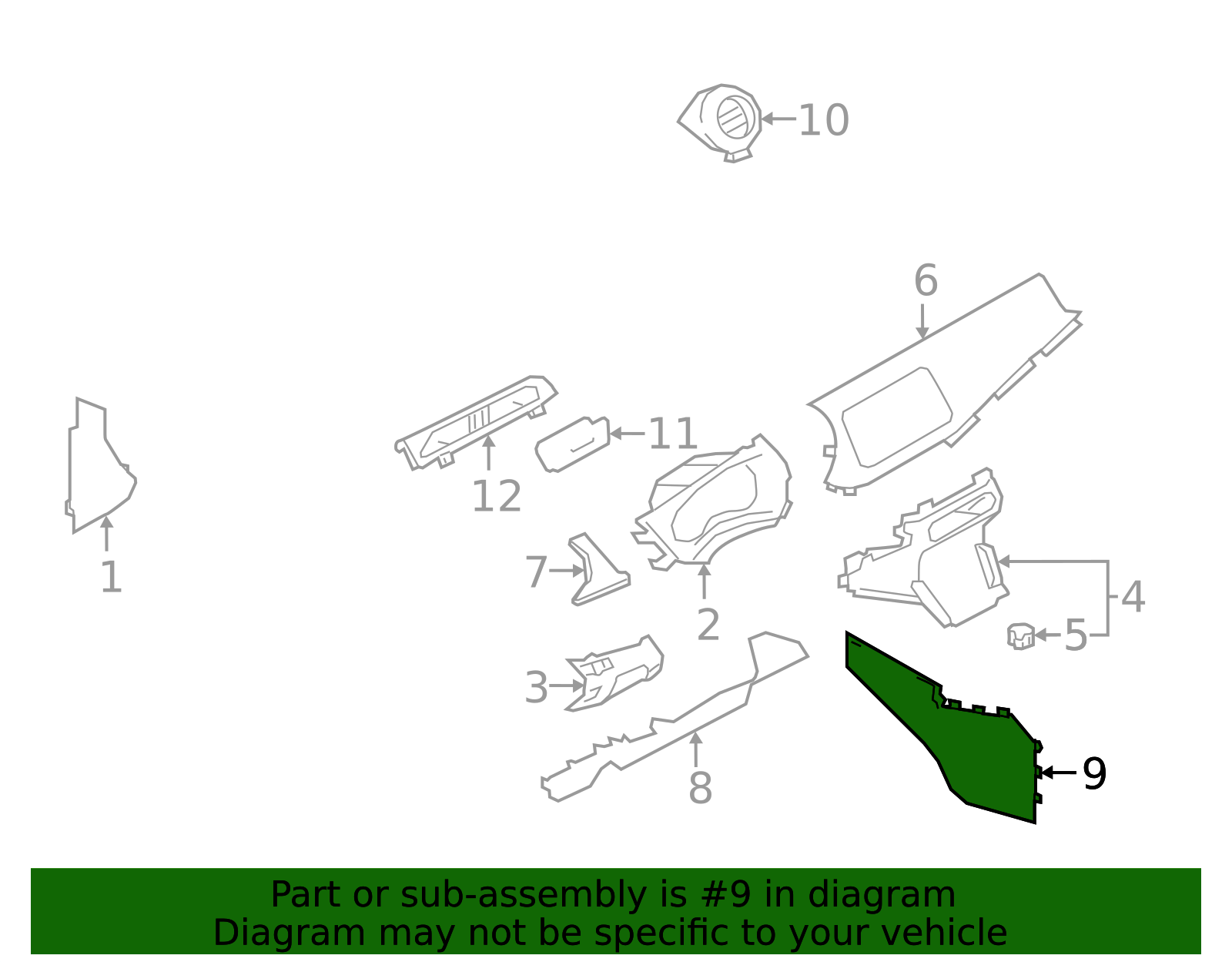 10

6

11

12

1

7

2

4

5

3

8

9

Part or sub-assembly is #9 in diagram
Diagram may not be specific to your vehicle