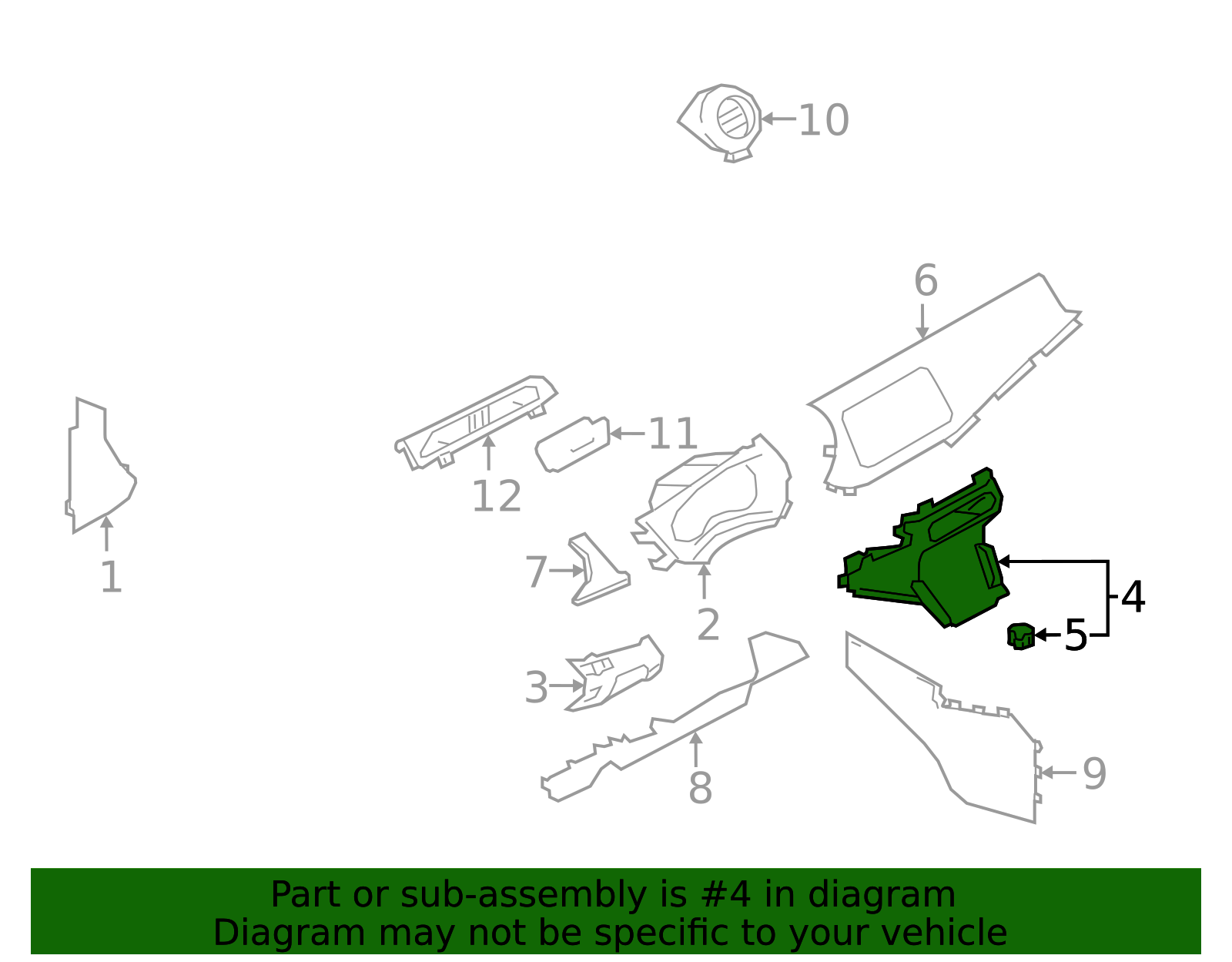 10

6

11

12

1

7

2

4

5

3

8

9

Part or sub-assembly is #4 in diagram
Diagram may not be specific to your vehicle