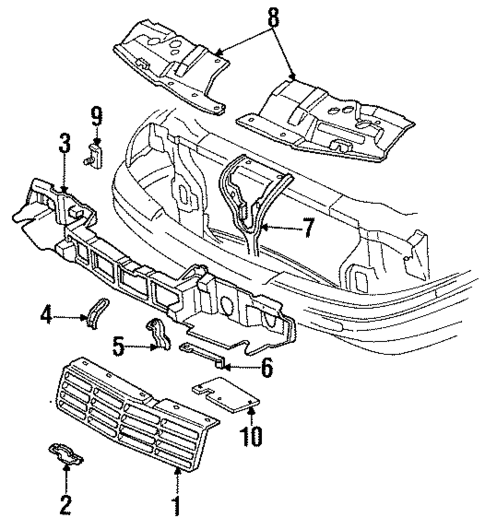 8
9
3
7
4
5
6
10
2
1