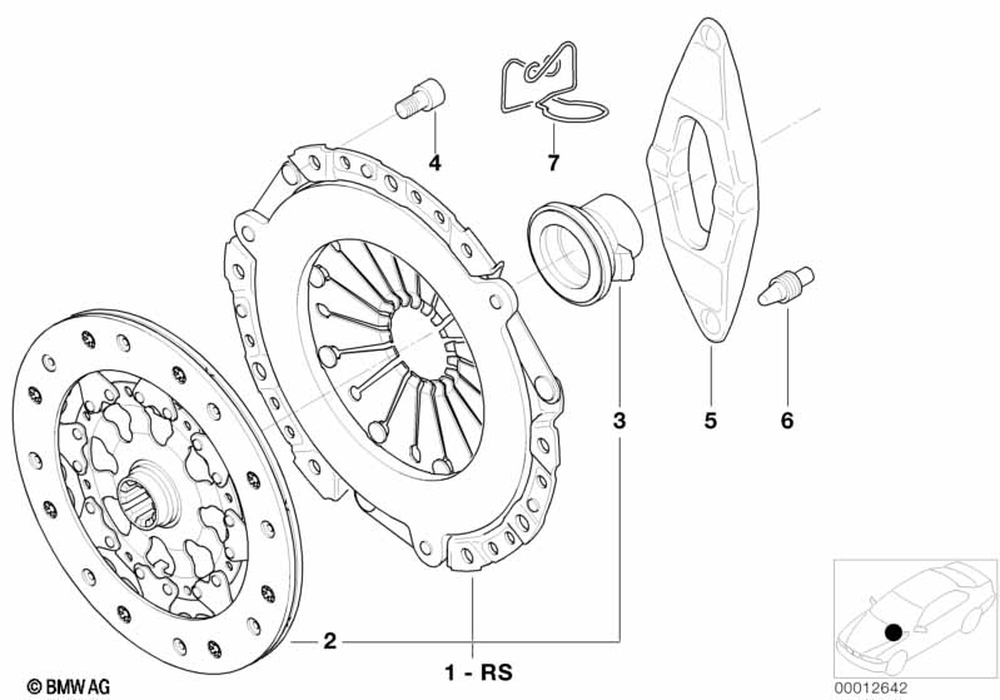 4
7
3
5
6
2
1 - RS
© BMW AG
00012642