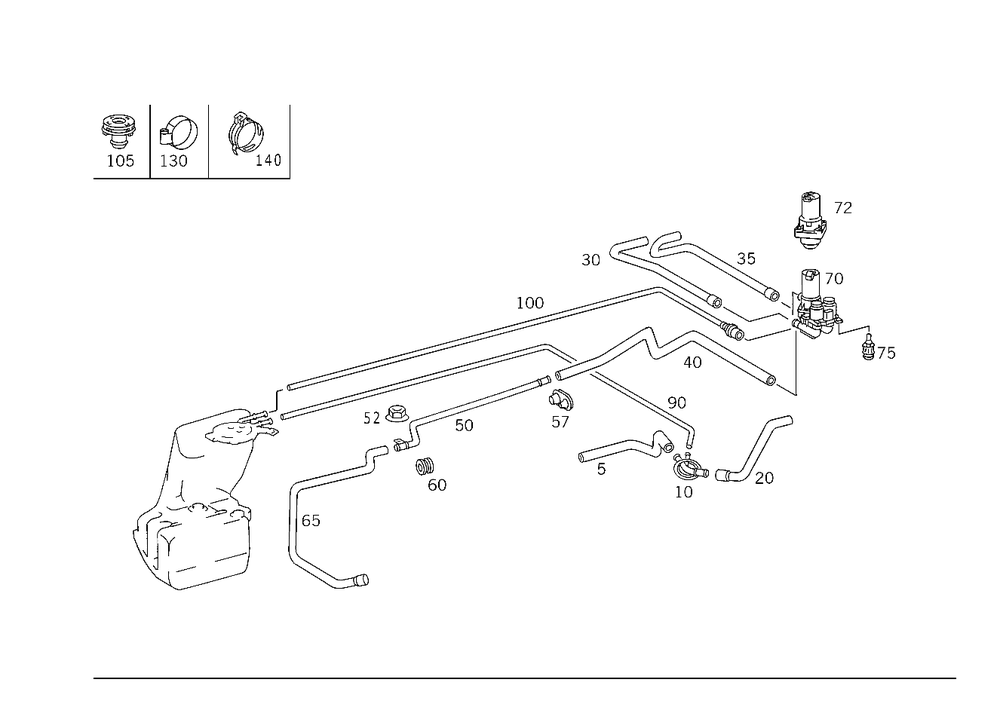 105 130 140

72

30 35

70

100

75

40

90

52 50 57

5

10 20

60

65