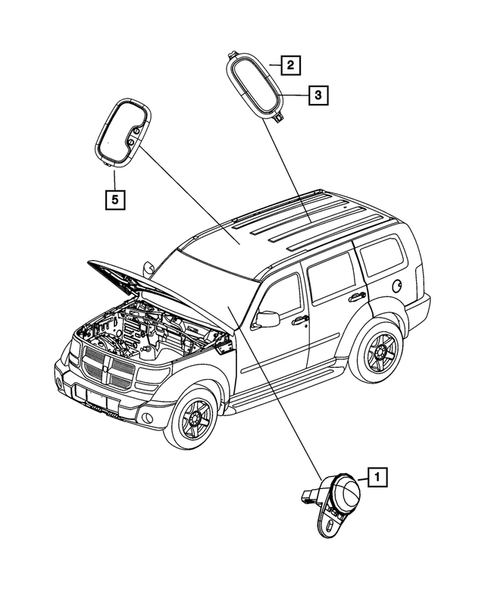 2

3

5

1