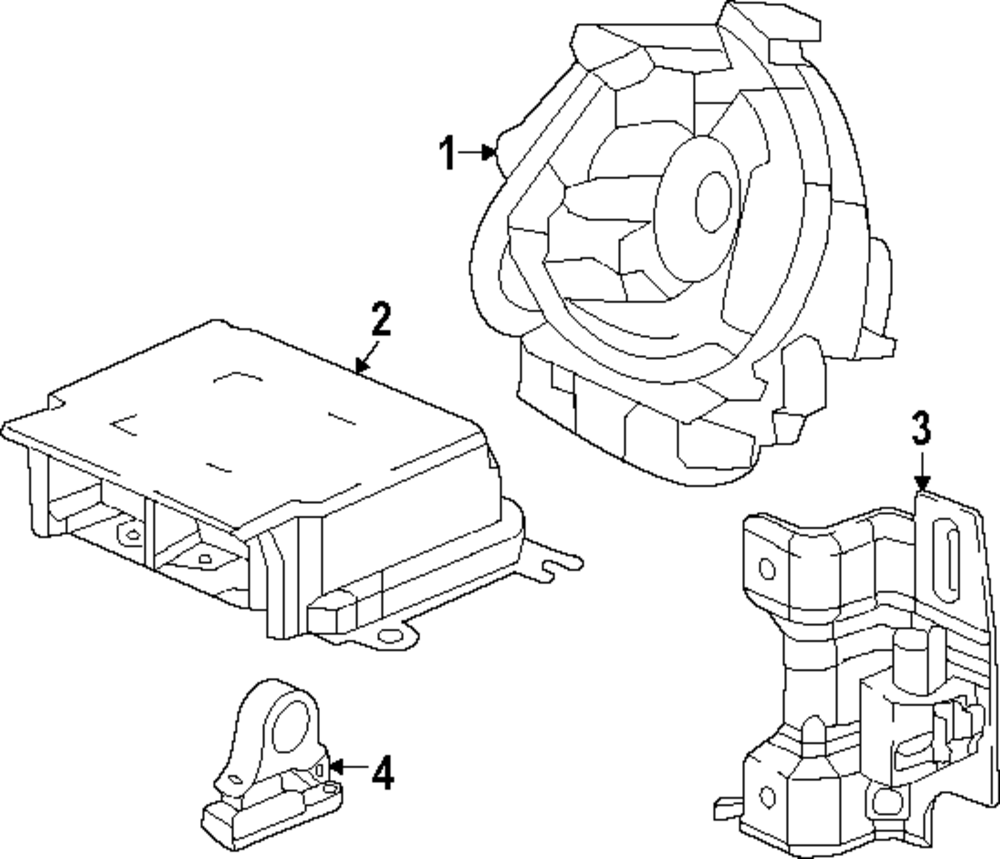 1
2
3
4