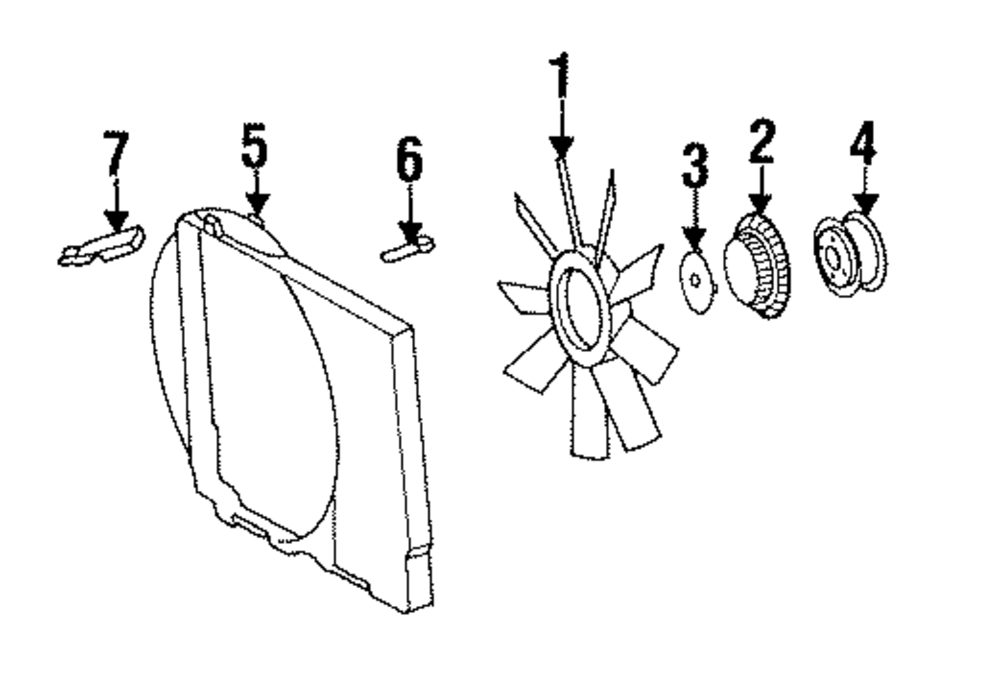 7
5
6
1
3
2
4