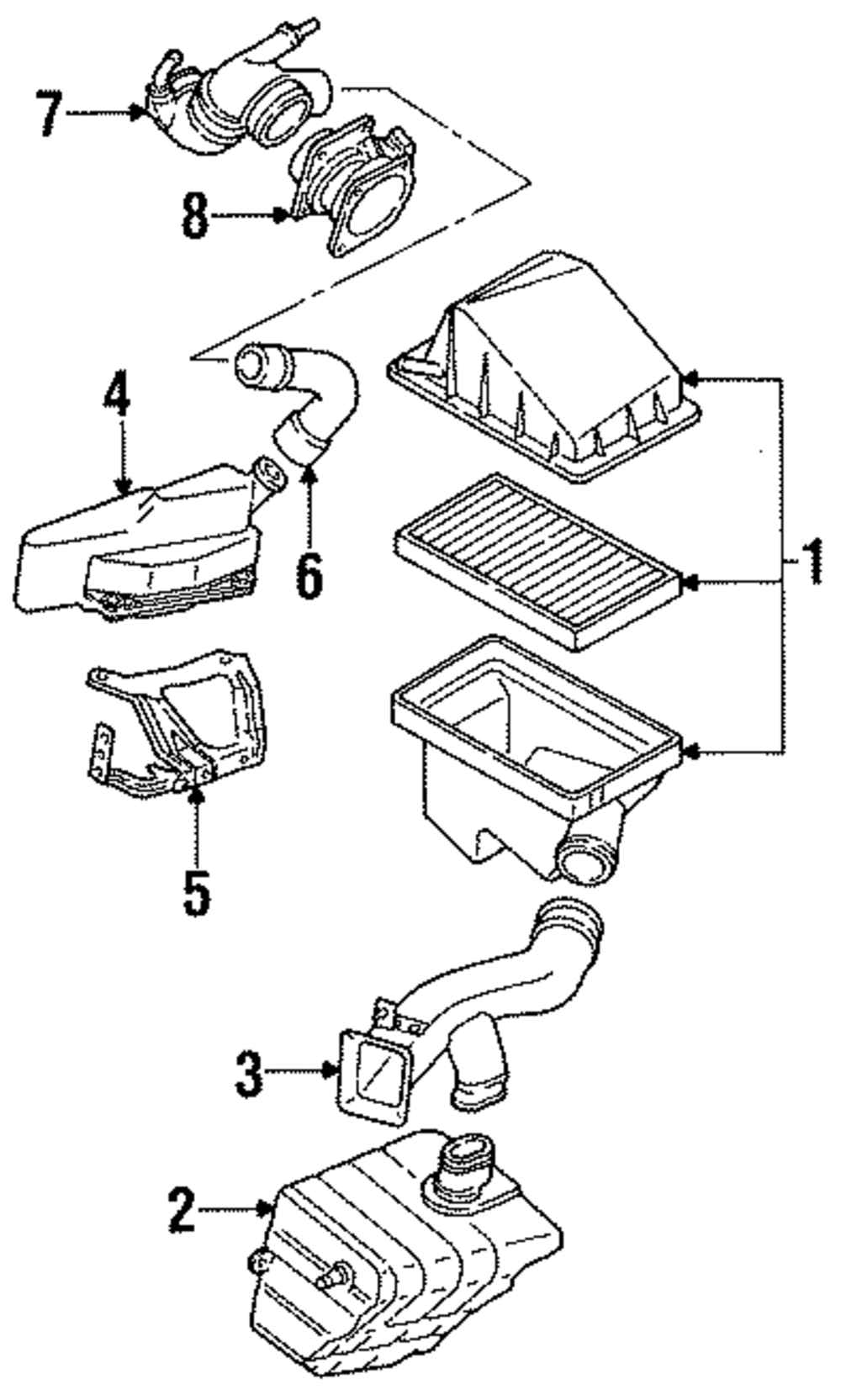 7
8
4
6
1
5
3
2