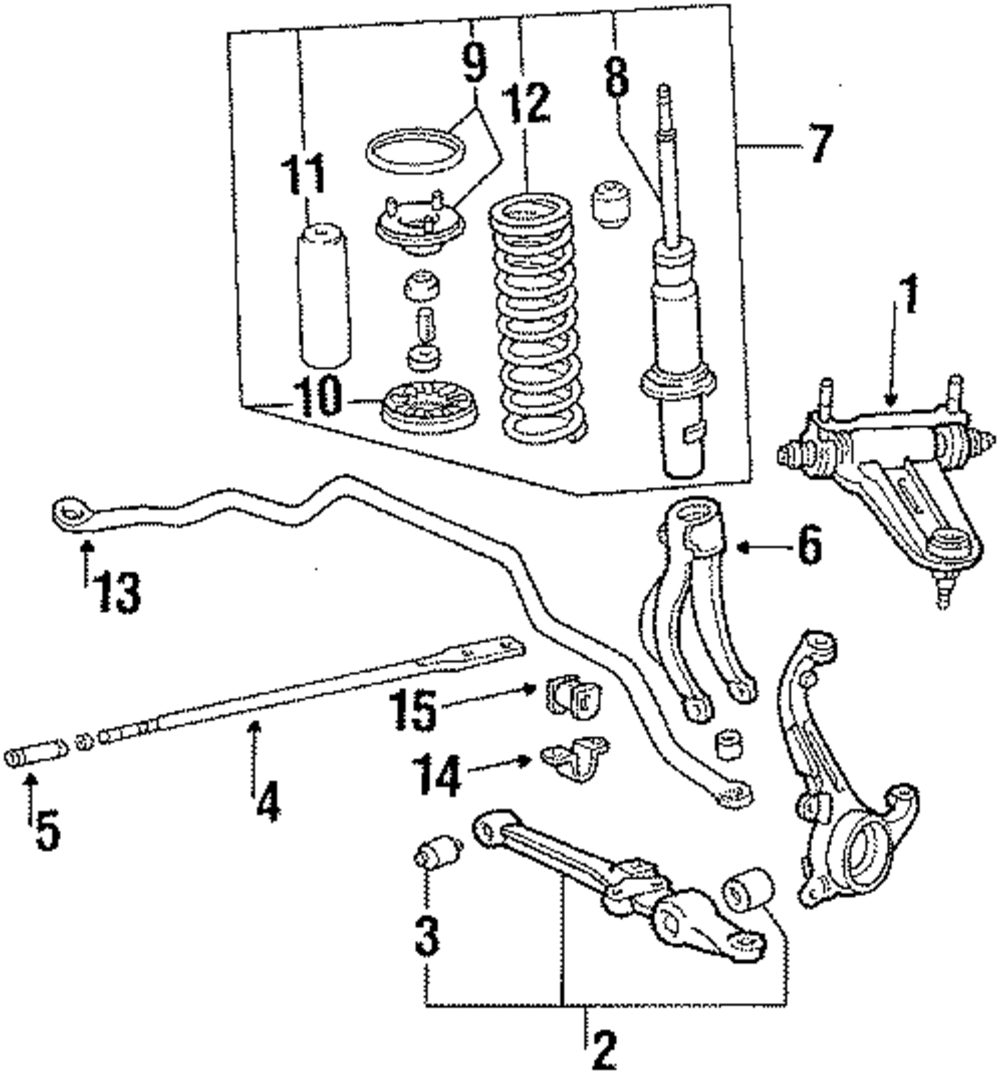 9
12
8
7
11
1
10
6
13
15
14
4
5
3
2