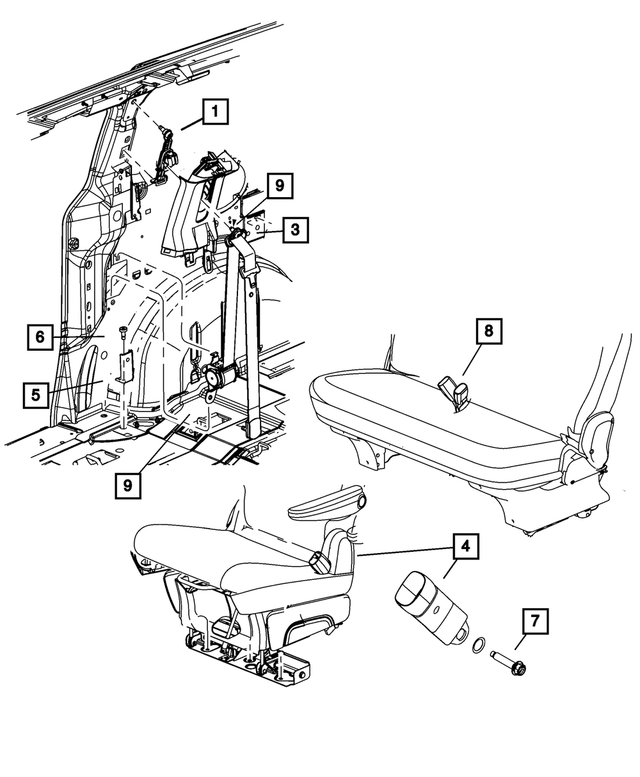 1
9
3
6
5
9
8
4
7