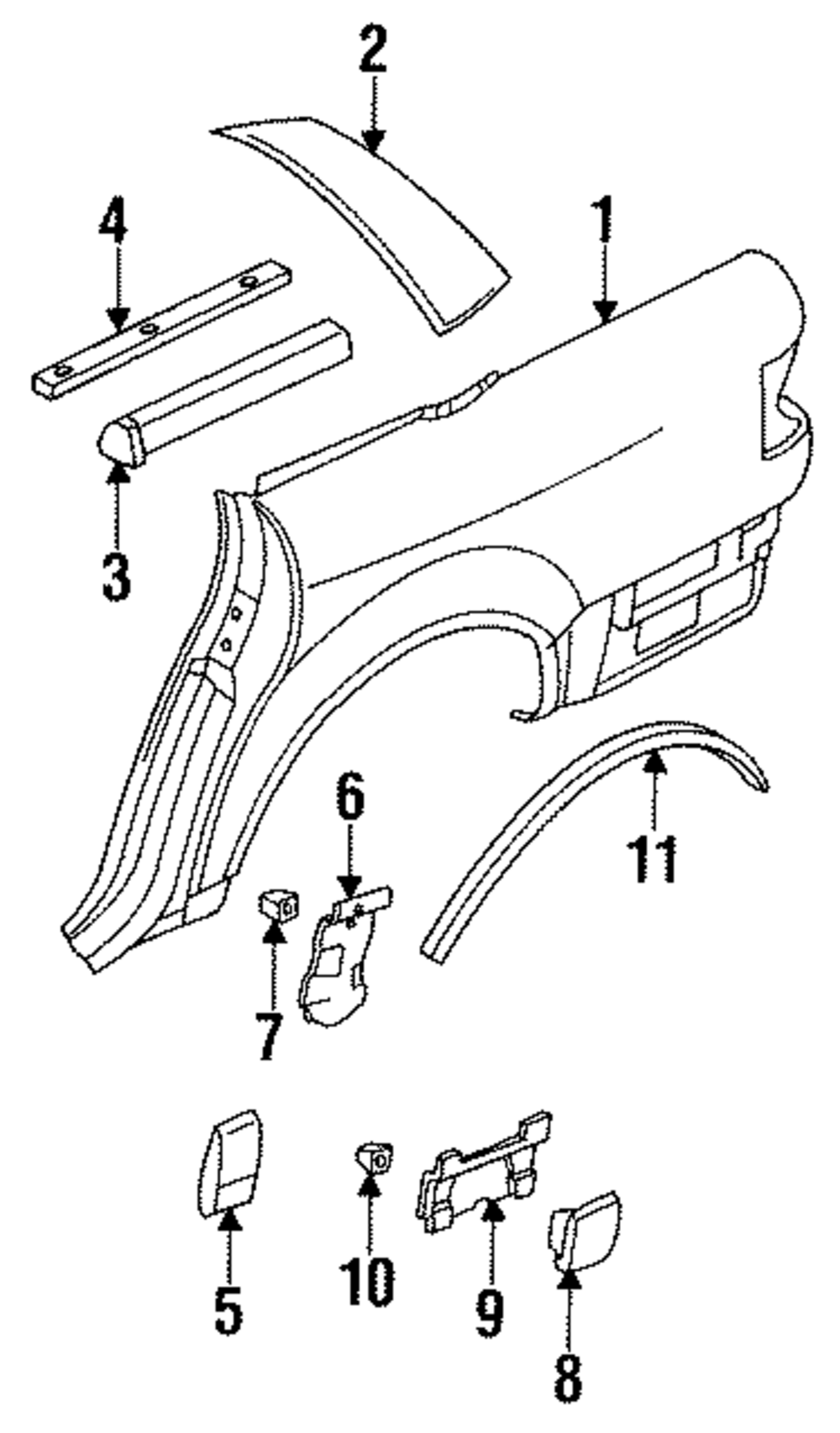 2
4
1
3
6
11
7
5
10
9
8