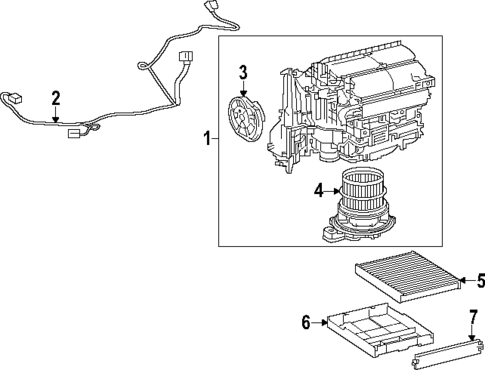 2
3
1
4
5
6
7