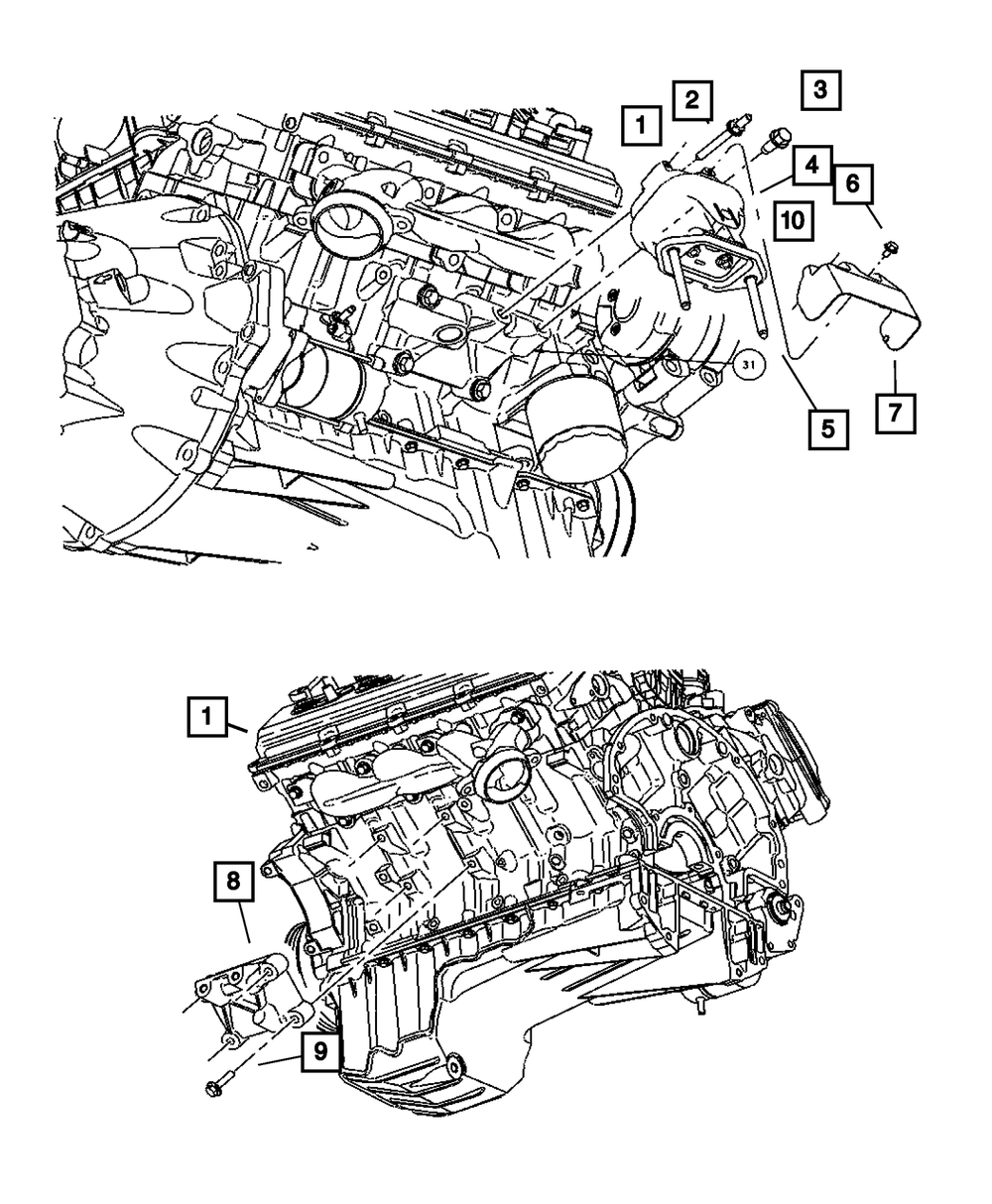 1
2
3
4
6
10
31
5
7
1
8
9