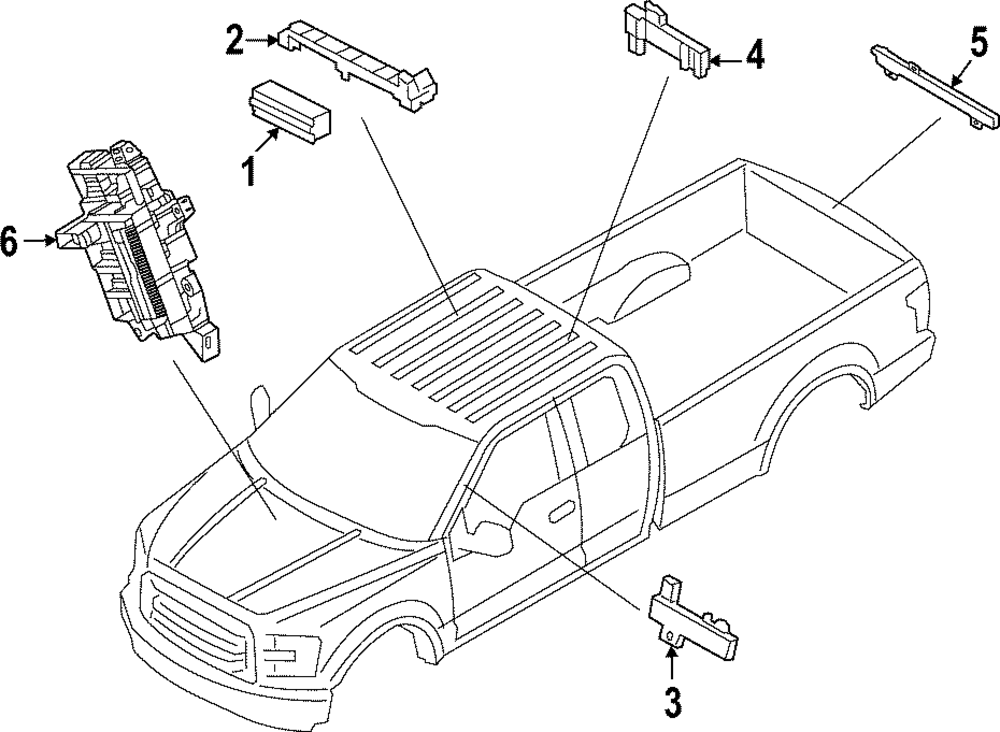 2
4
5
1
6
3