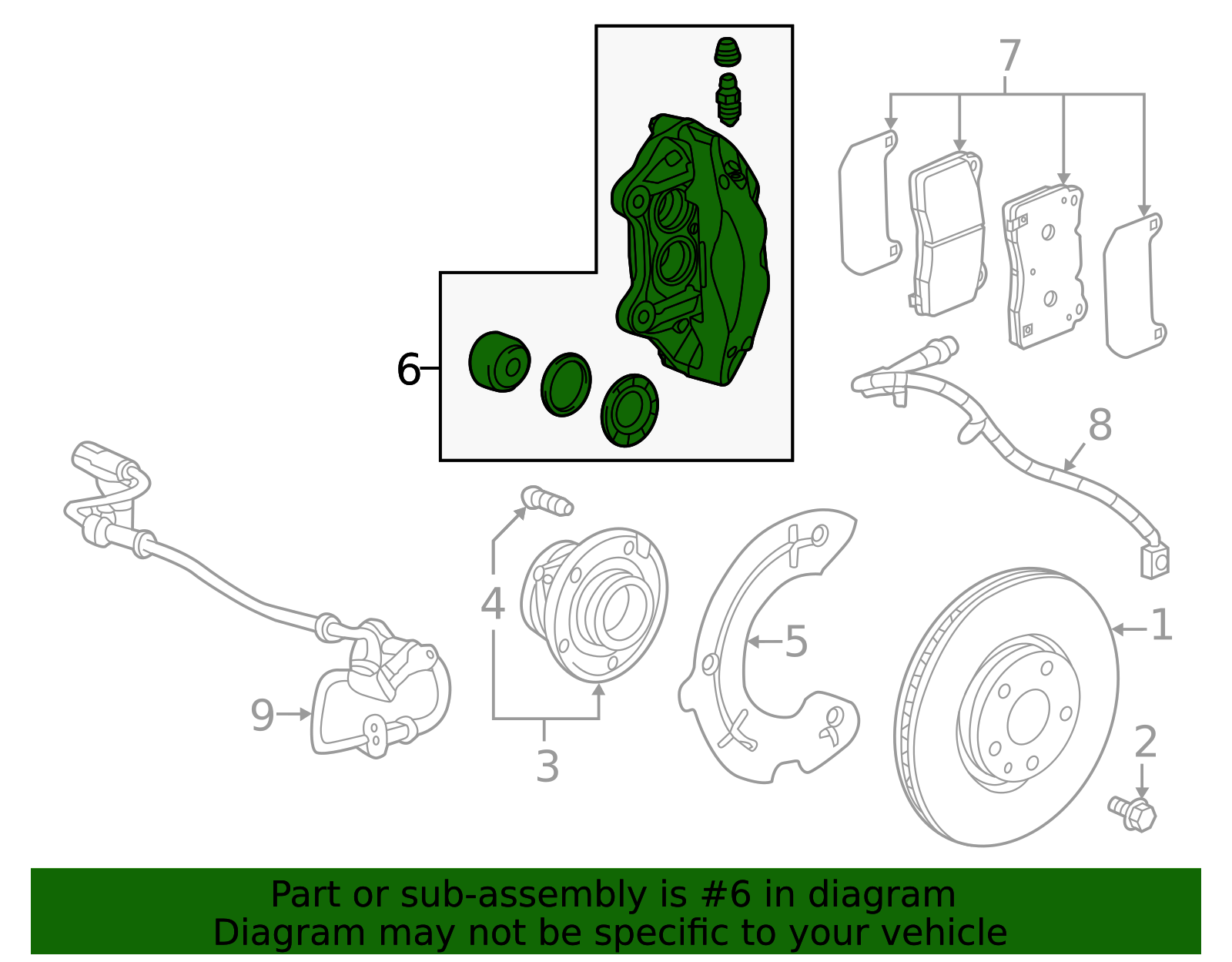 7
6
8
4
5
1
9
3
2

Part or sub-assembly is #6 in diagram
Diagram may not be specific to your vehicle