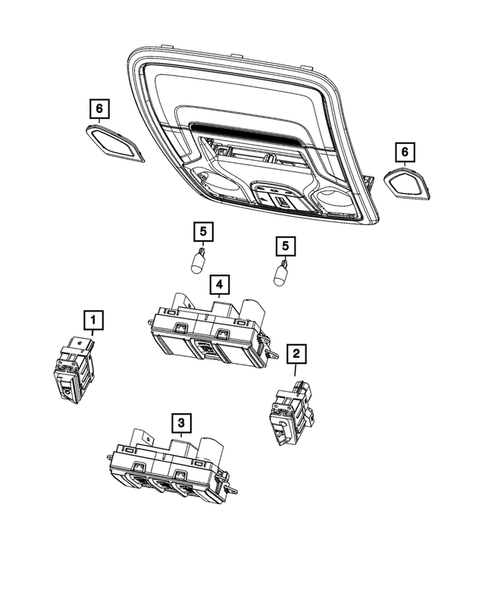 6
6
5
5
4
1
2
3