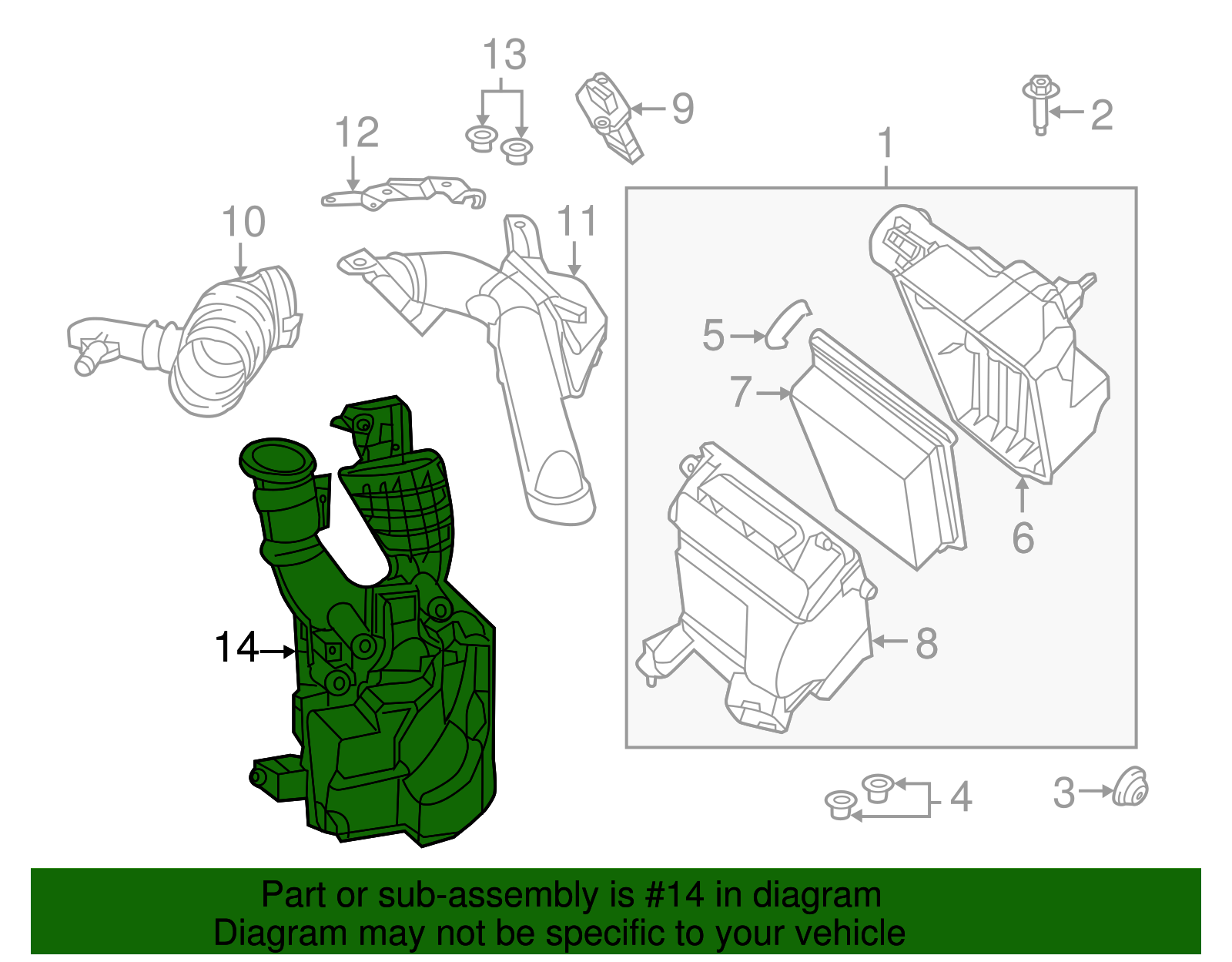 13
9
2
12
1
10
11
5
7
6
14
8
4
3

Part or sub-assembly is #14 in diagram
Diagram may not be specific to your vehicle