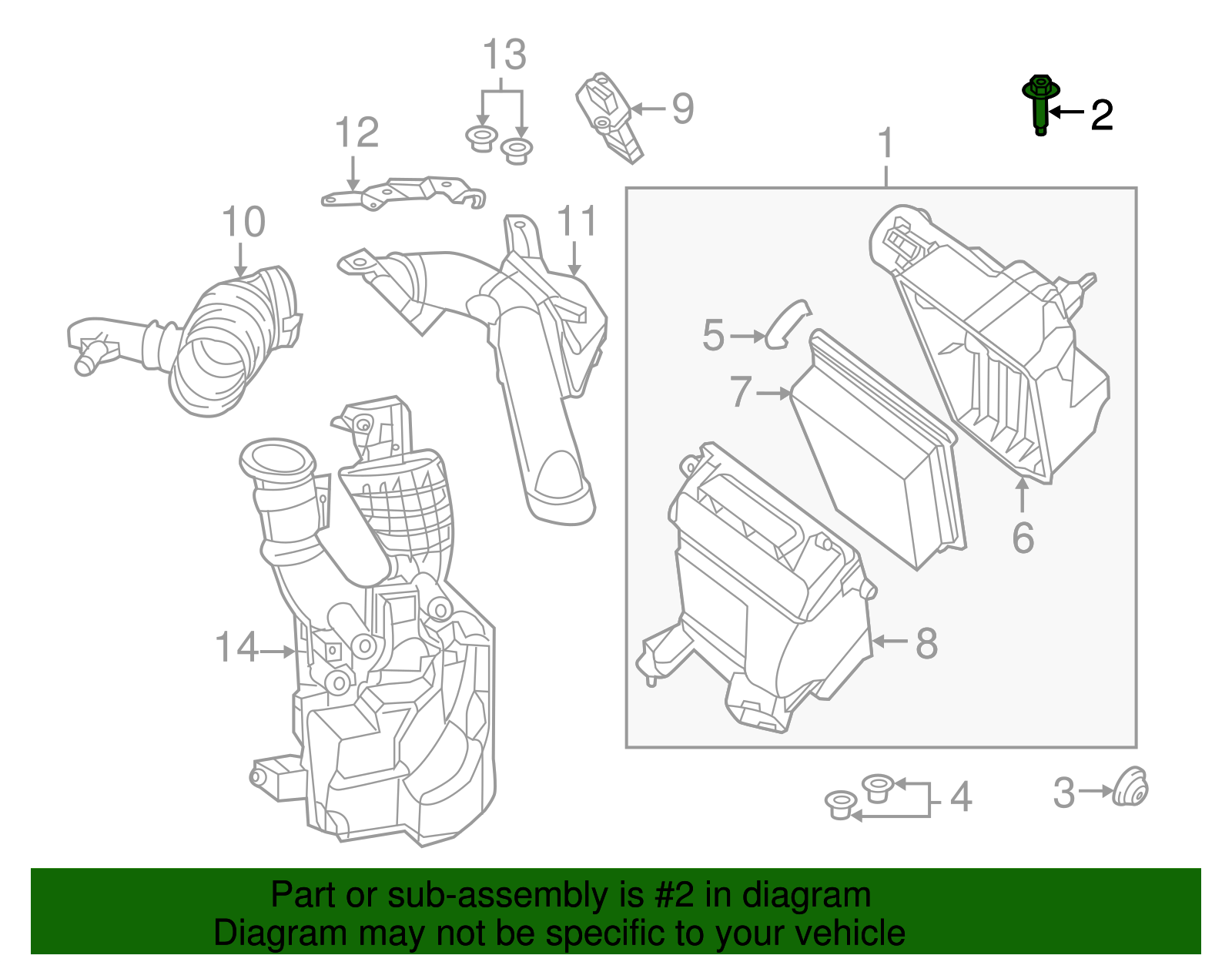 13
9
2
12
1
10
11
5
7
6
14
8
4
3

Part or sub-assembly is #2 in diagram
Diagram may not be specific to your vehicle