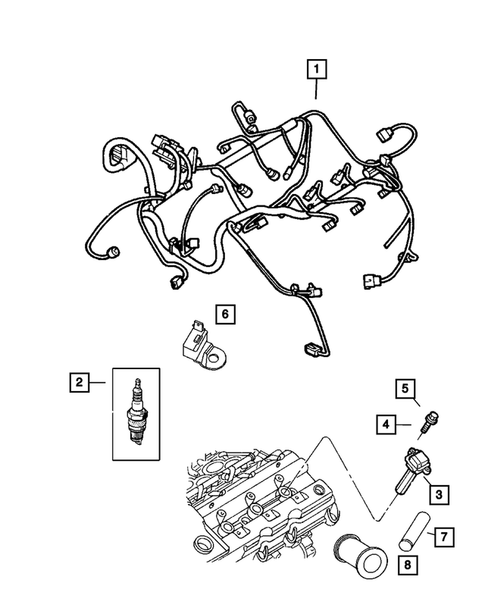 1
6
2
5
4
3
7
8