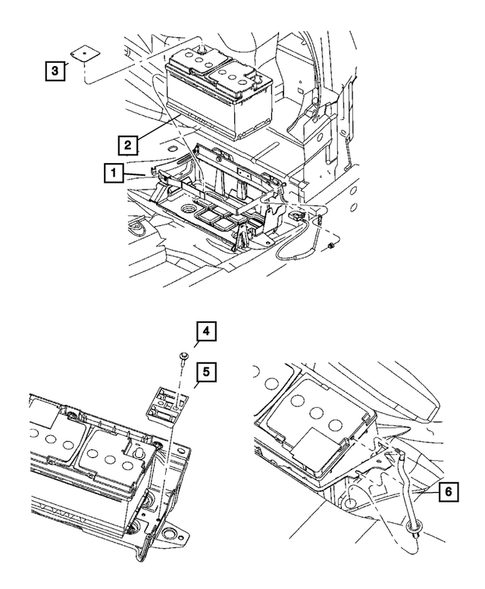 3
2
1
4
5
6