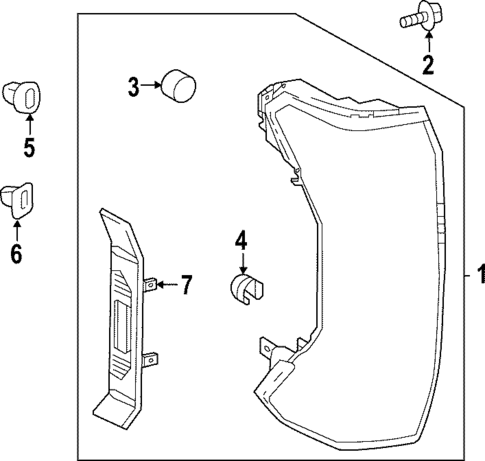 2
3
5
6
4
7
1