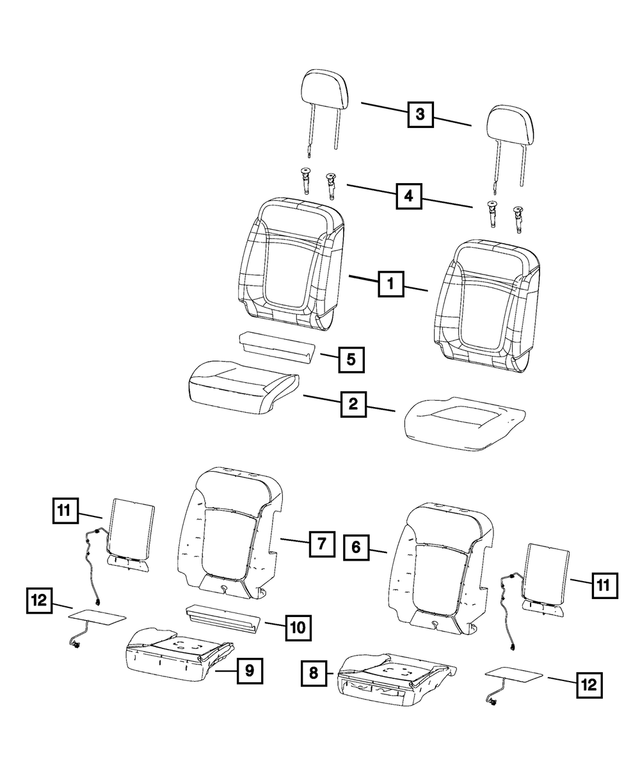 3
4
1
5
2
11
7
6
11
12
10
9
8
12