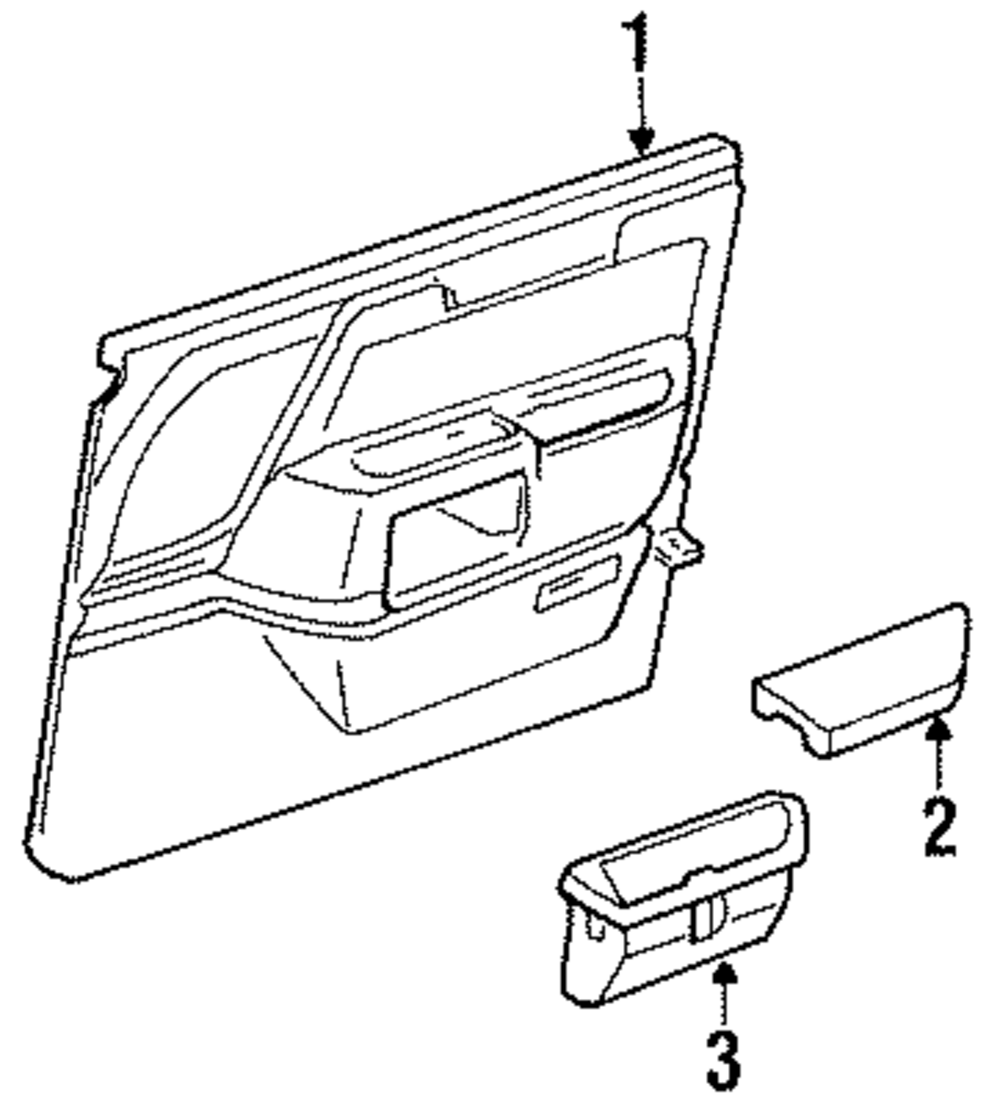 1
2
3