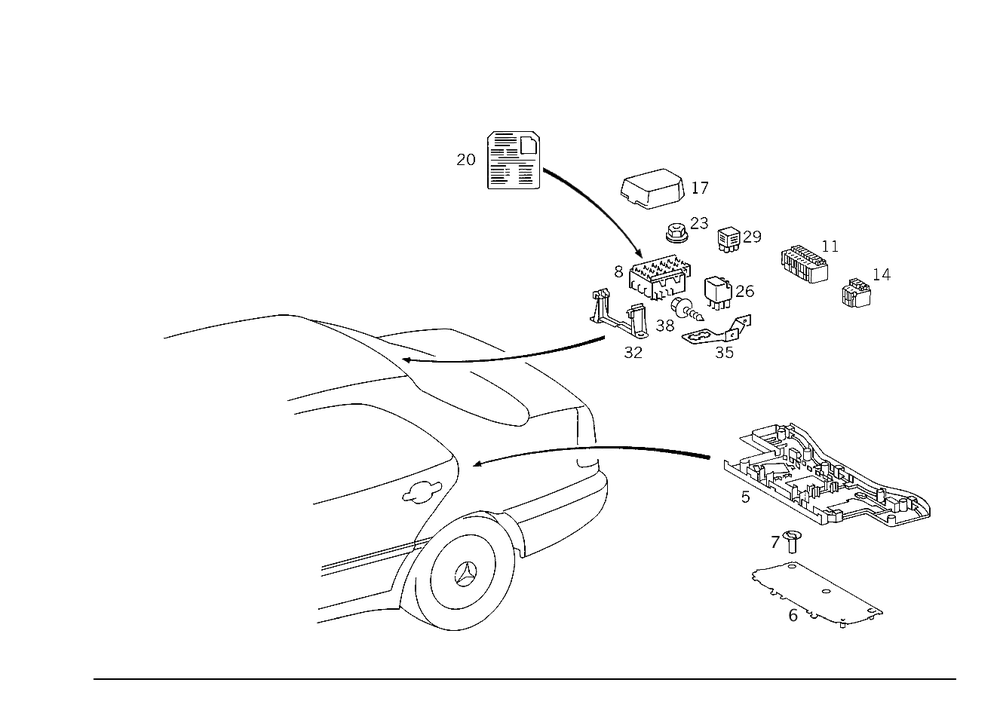 20
17
23
29
11
8
26
14
38
32
35
5
7
6