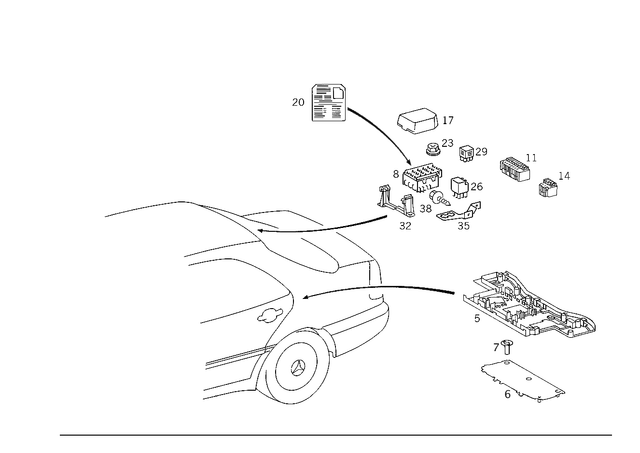 20
17
23
29
11
8
26
14
38
32
35
5
7
6