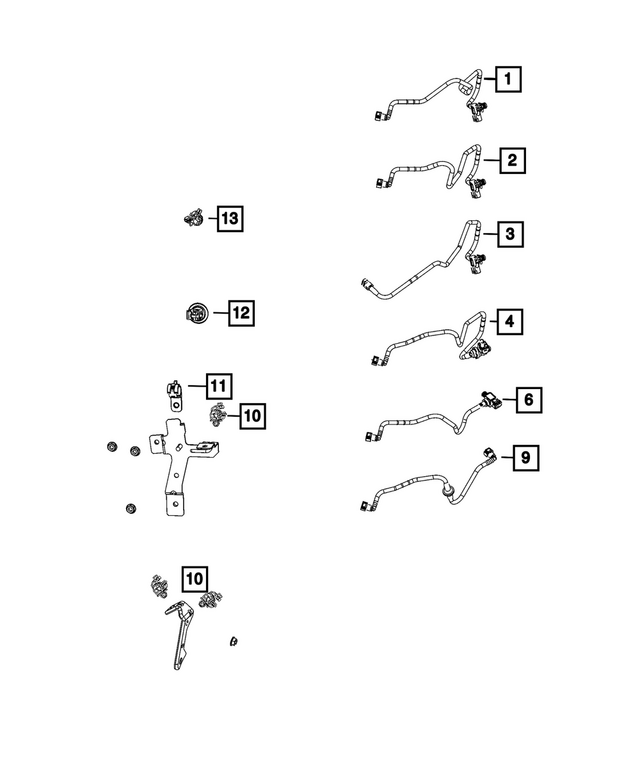 1
2
13
3
12
4
11
10
6
9
10