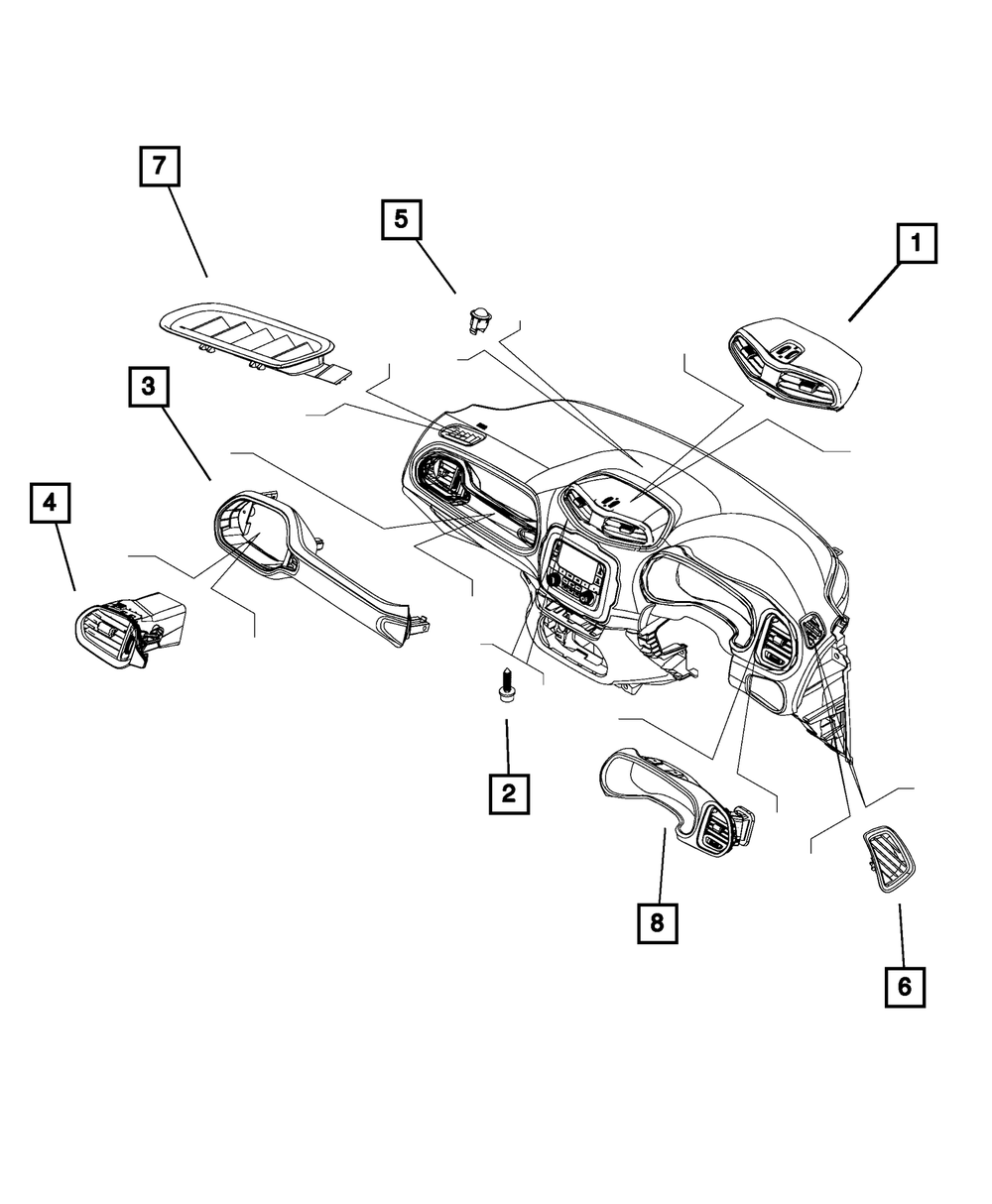 7
5
1
3
4
2
8
6