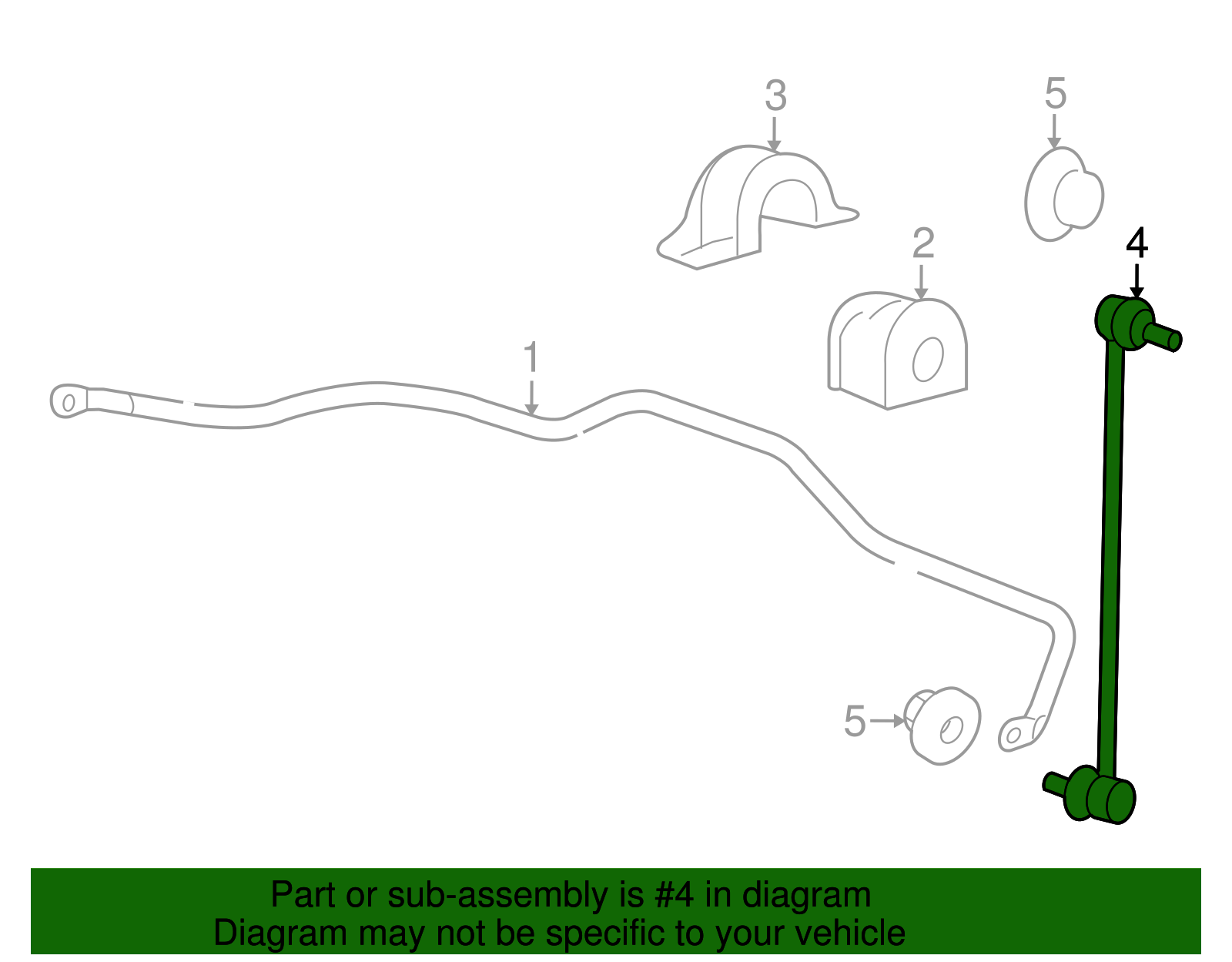 3
5
2
4
1
5

Part or sub-assembly is #4 in diagram
Diagram may not be specific to your vehicle