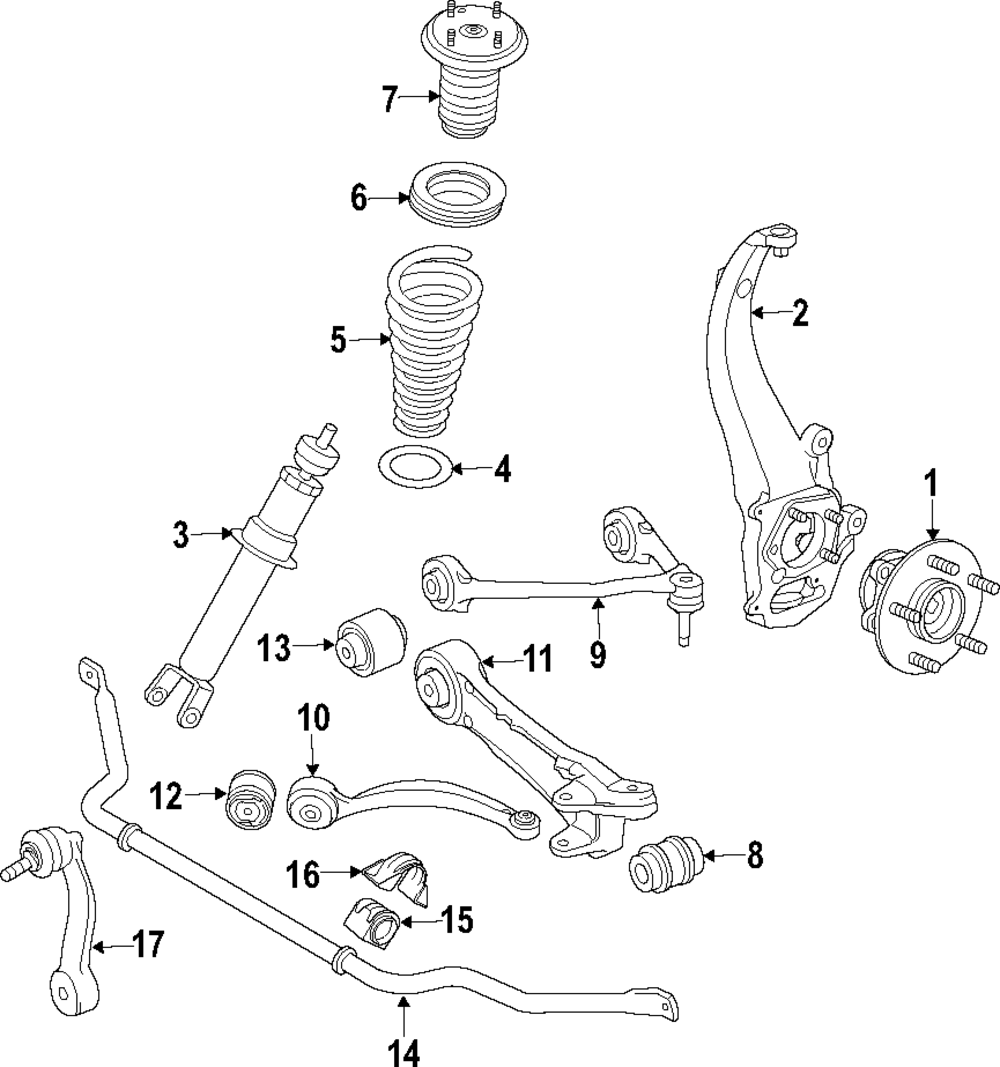 7
6
5
2
4
3
1
9
13
11
10
12
8
16
15
17
14