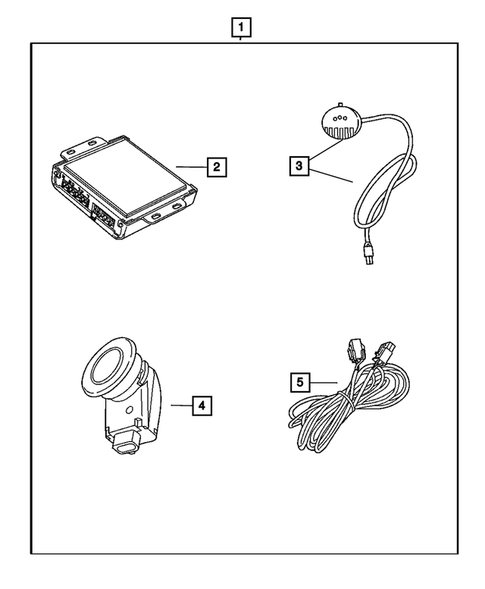 1
2
3
4
5