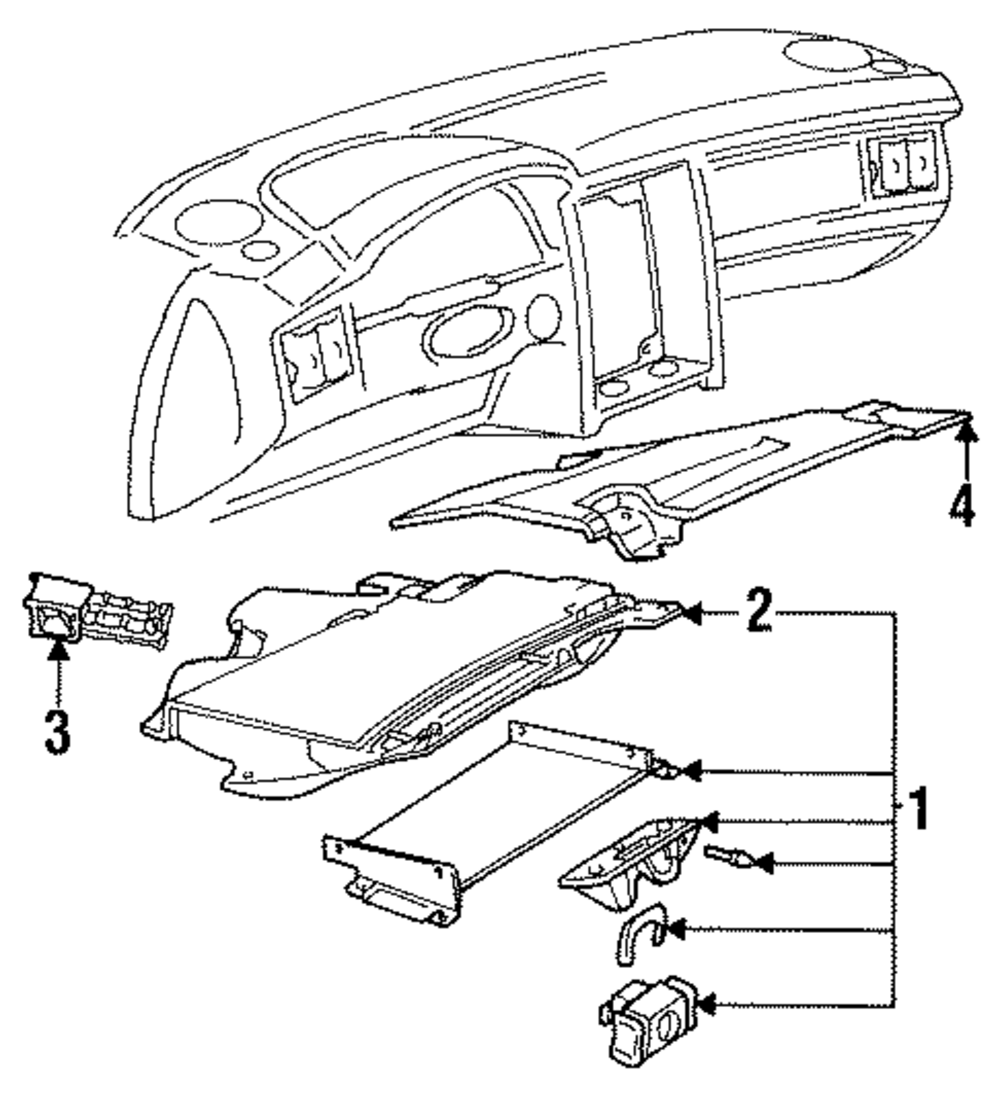 4
2
3
1