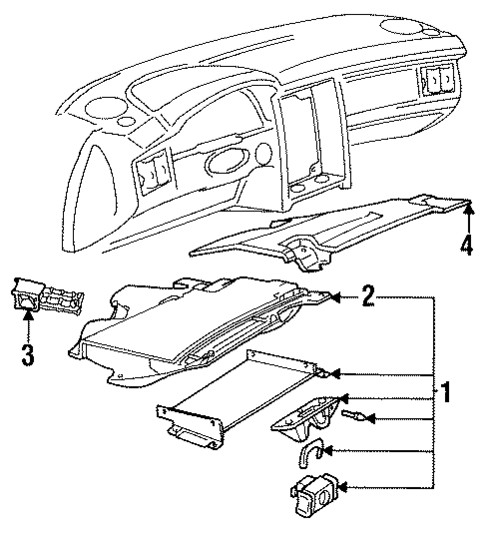 4
2
3
1