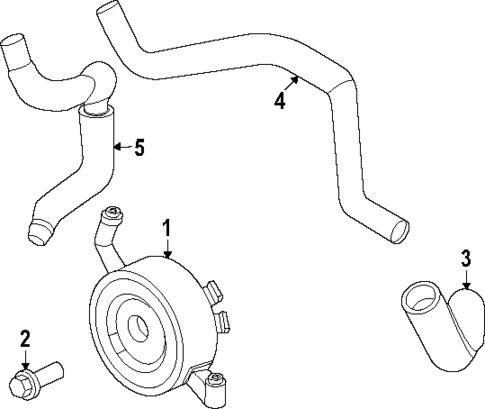 4
5
1
3
2