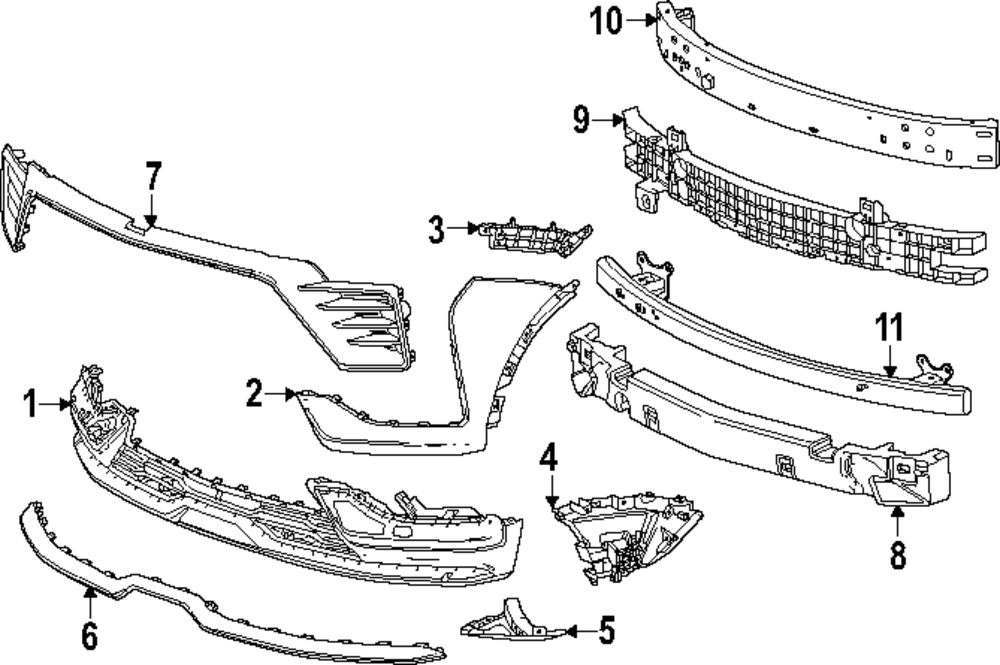 10
9
7
3
11
1
2
4
8
6
5