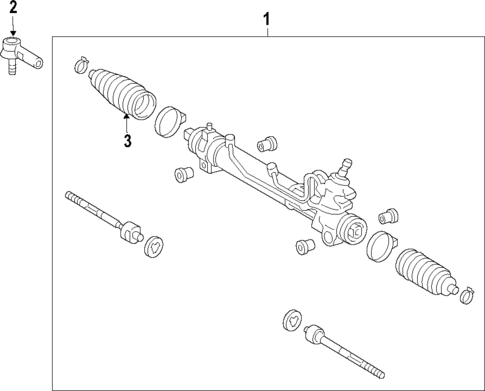 2
1
3