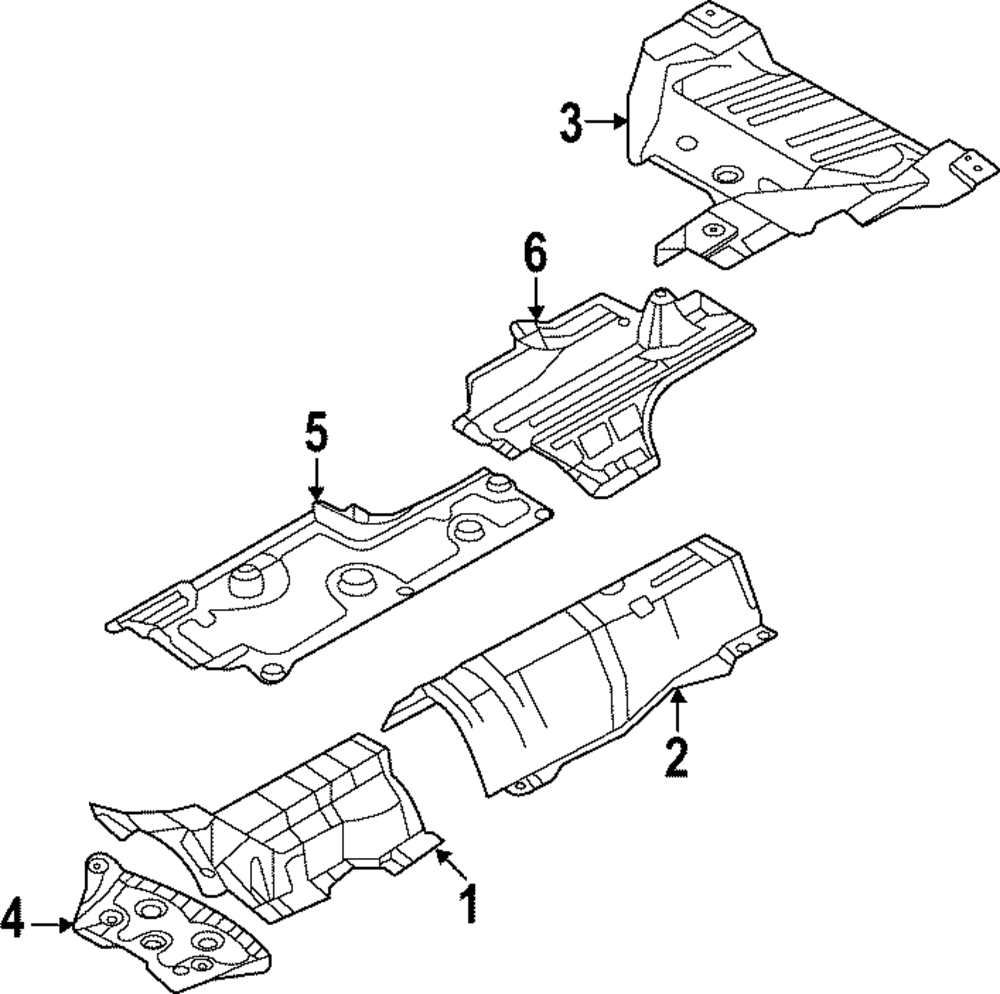 3
6
5
2
1
4