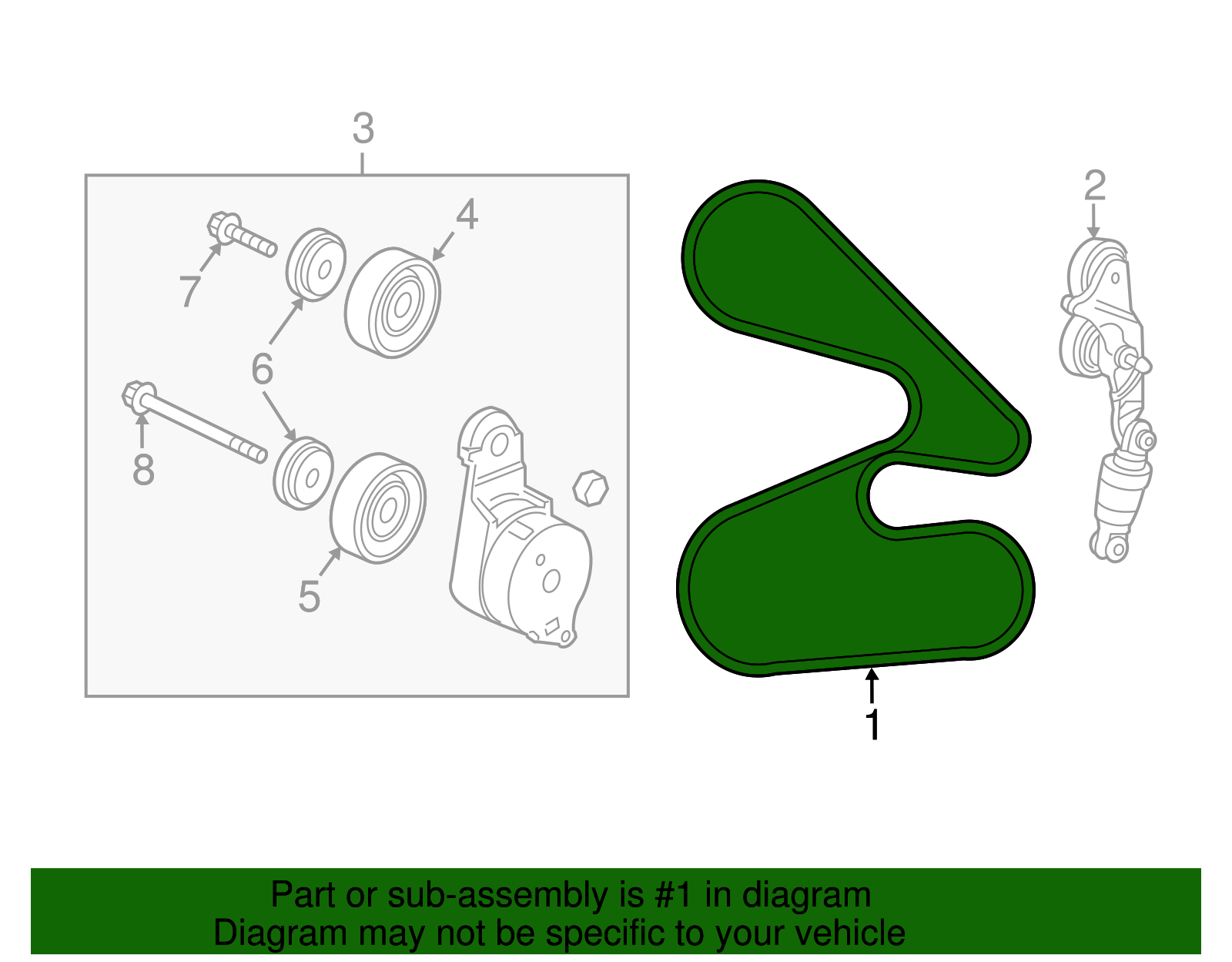 3
4
7
6
8
5
2
1
Part or sub-assembly is #1 in diagram
Diagram may not be specific to your vehicle