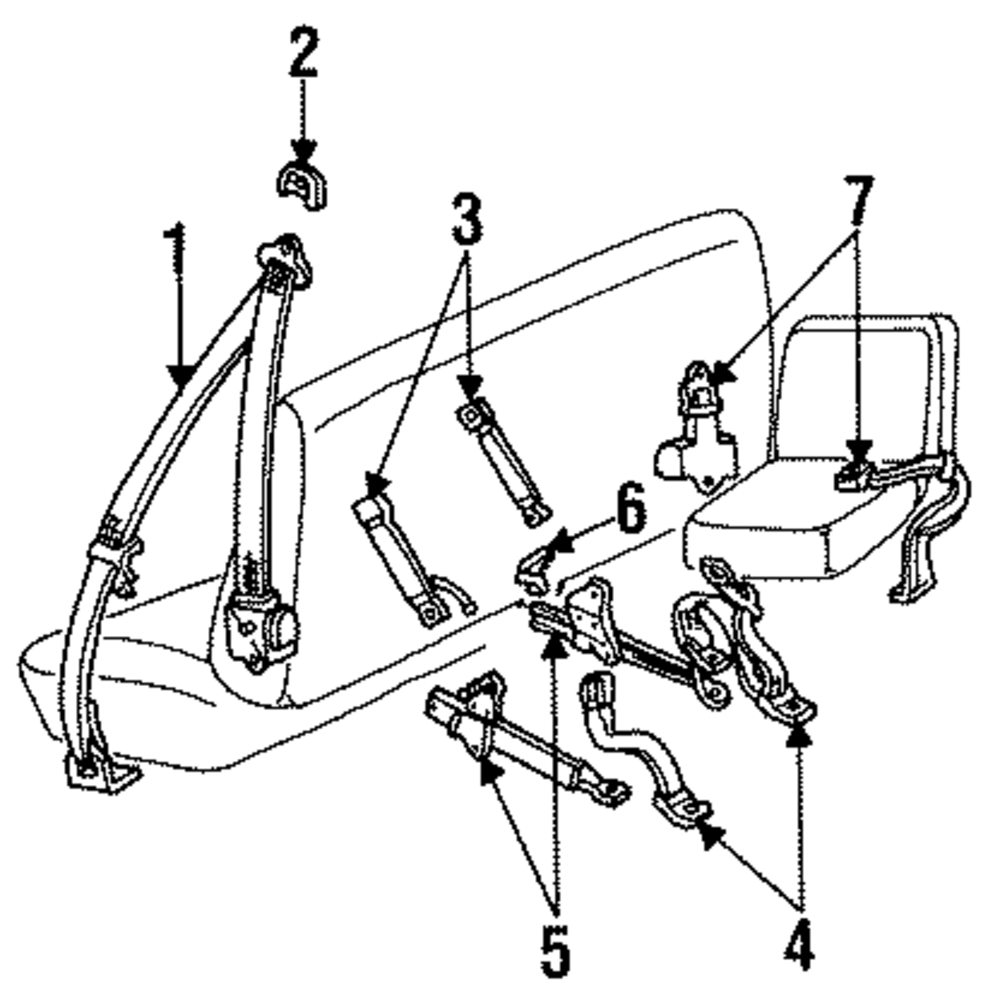 2
1
3
7
6
5
4