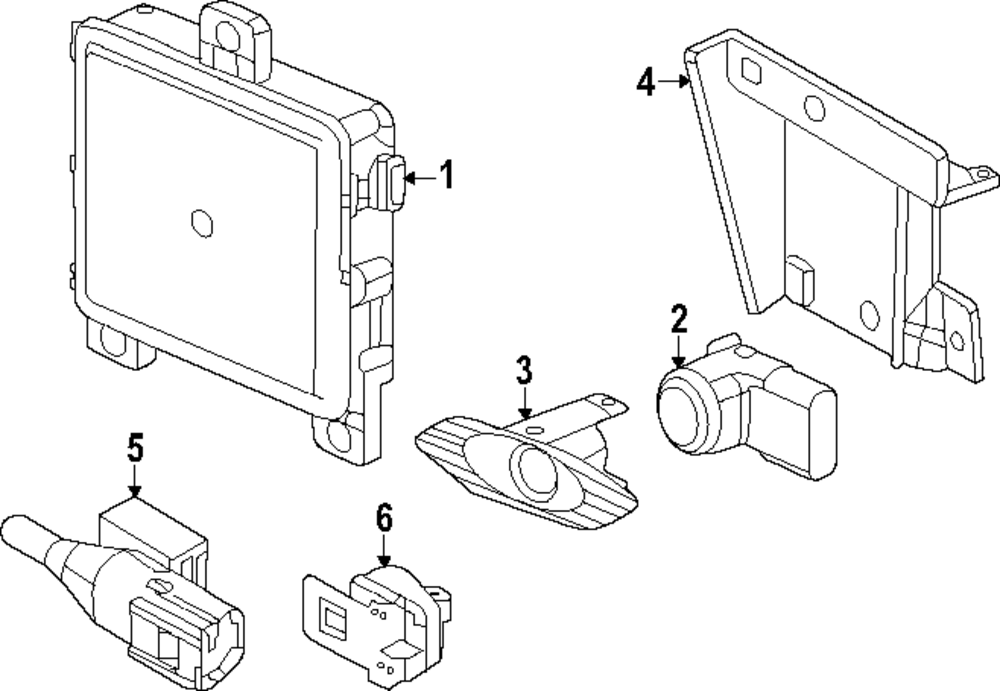 4
1
2
3
5
6